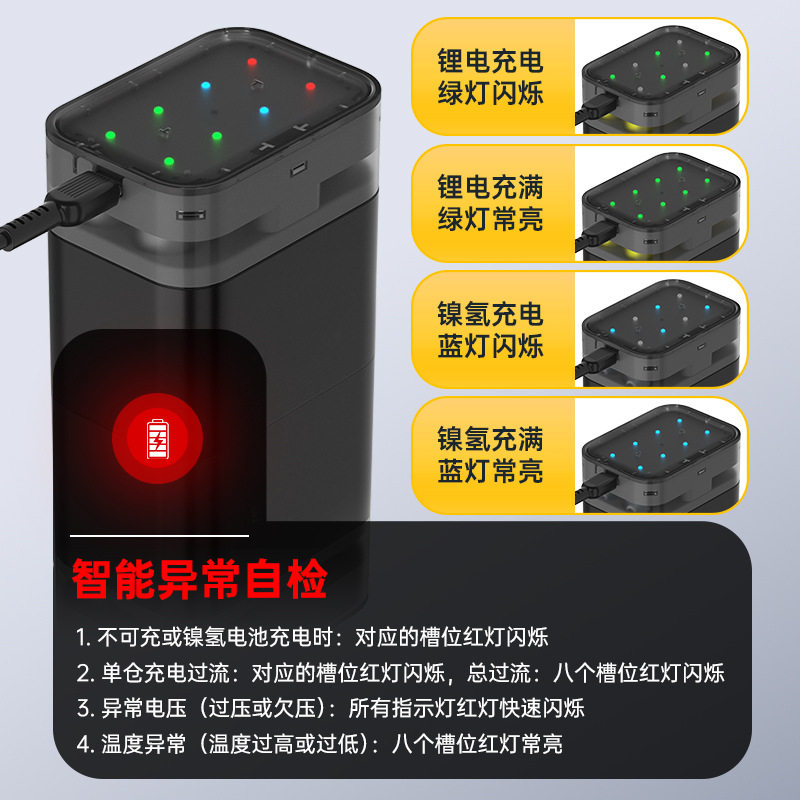 锂电充电
绿灯闪烁

锂电充满
绿灯常亮

镍氢充电
蓝灯闪烁

镍氢充满
蓝灯常亮

智能异常自检

1. 不可充或镍氢电池充电时：对应的槽位红灯闪烁
2. 单仓充电过流：对应的槽位红灯闪烁，总过流：八个槽位红灯闪烁
3. 异常电压（过压或欠压）：所有指示灯红灯快速闪烁
4. 温度异常（温度过高或过低）：八个槽位红灯常亮