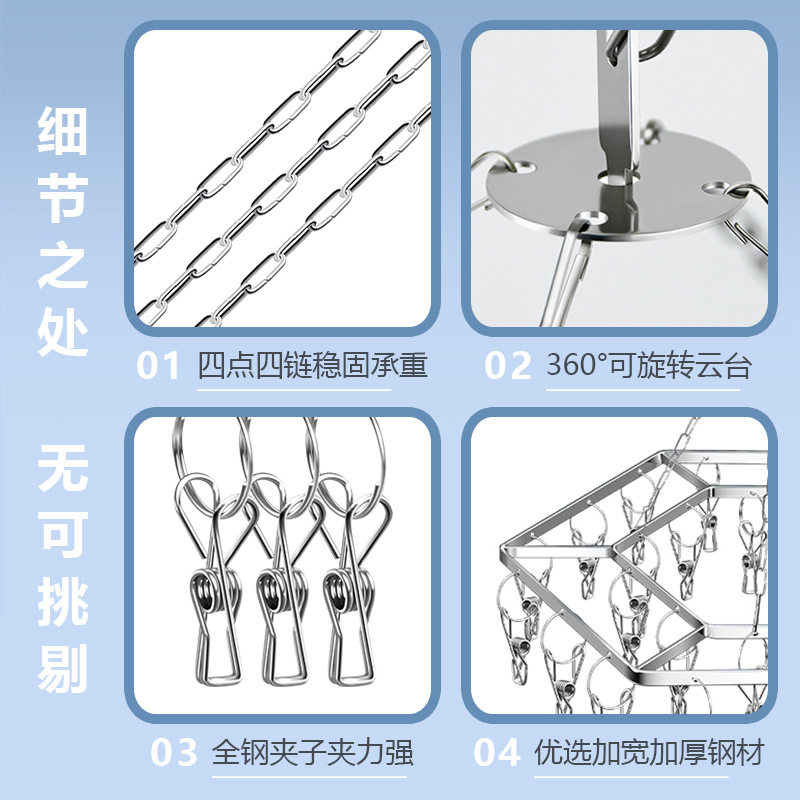 细节之处

无可挑剔

01 四点四链稳固承重

02 360°可旋转云台

03 全钢夹子夹力强

04 优选加宽加厚钢材