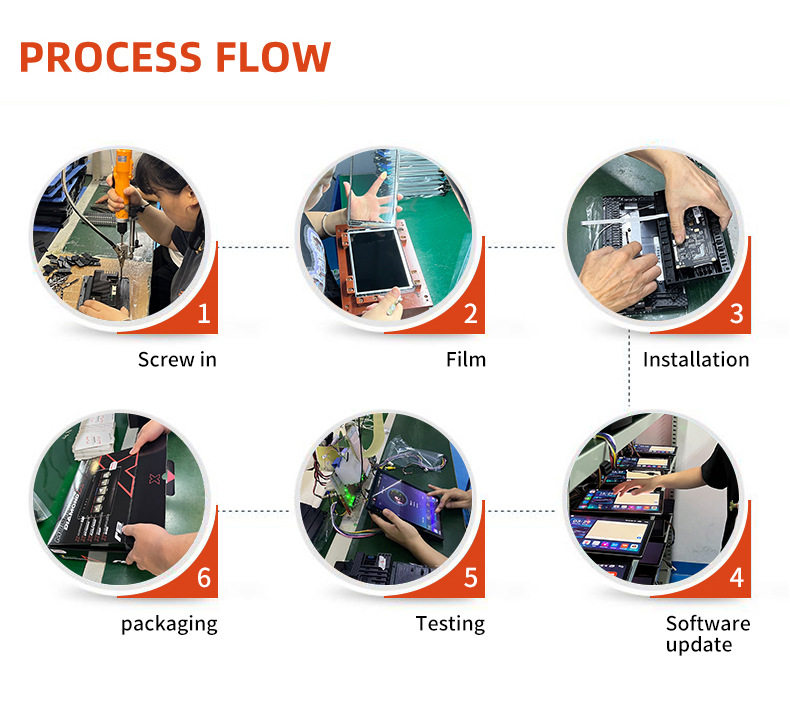 PROCESS FLOW

1
Screw in

2
Film

3
Installation

6
packaging

5
Testing

4
Software update