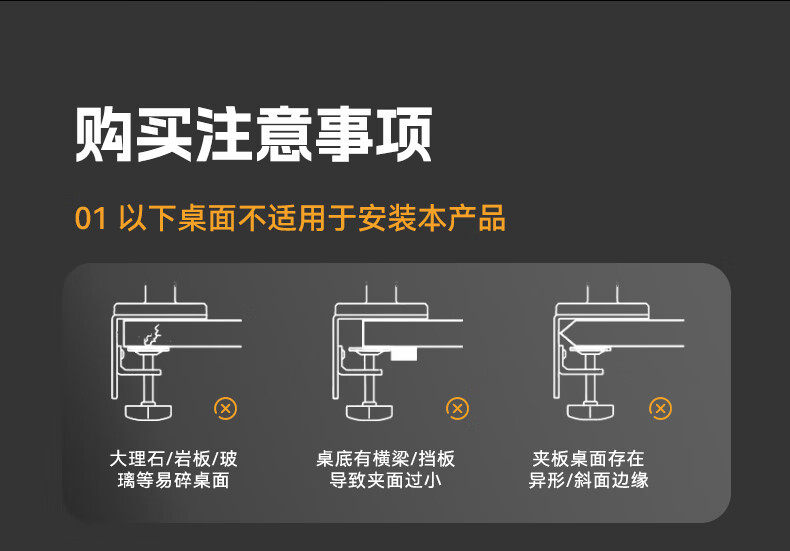 购买注意事项

01 以下桌面不适用于安装本产品

大理石/岩板/玻璃等易碎桌面

桌底有横梁/挡板导致夹面过小

夹板桌面存在异形/斜面边缘