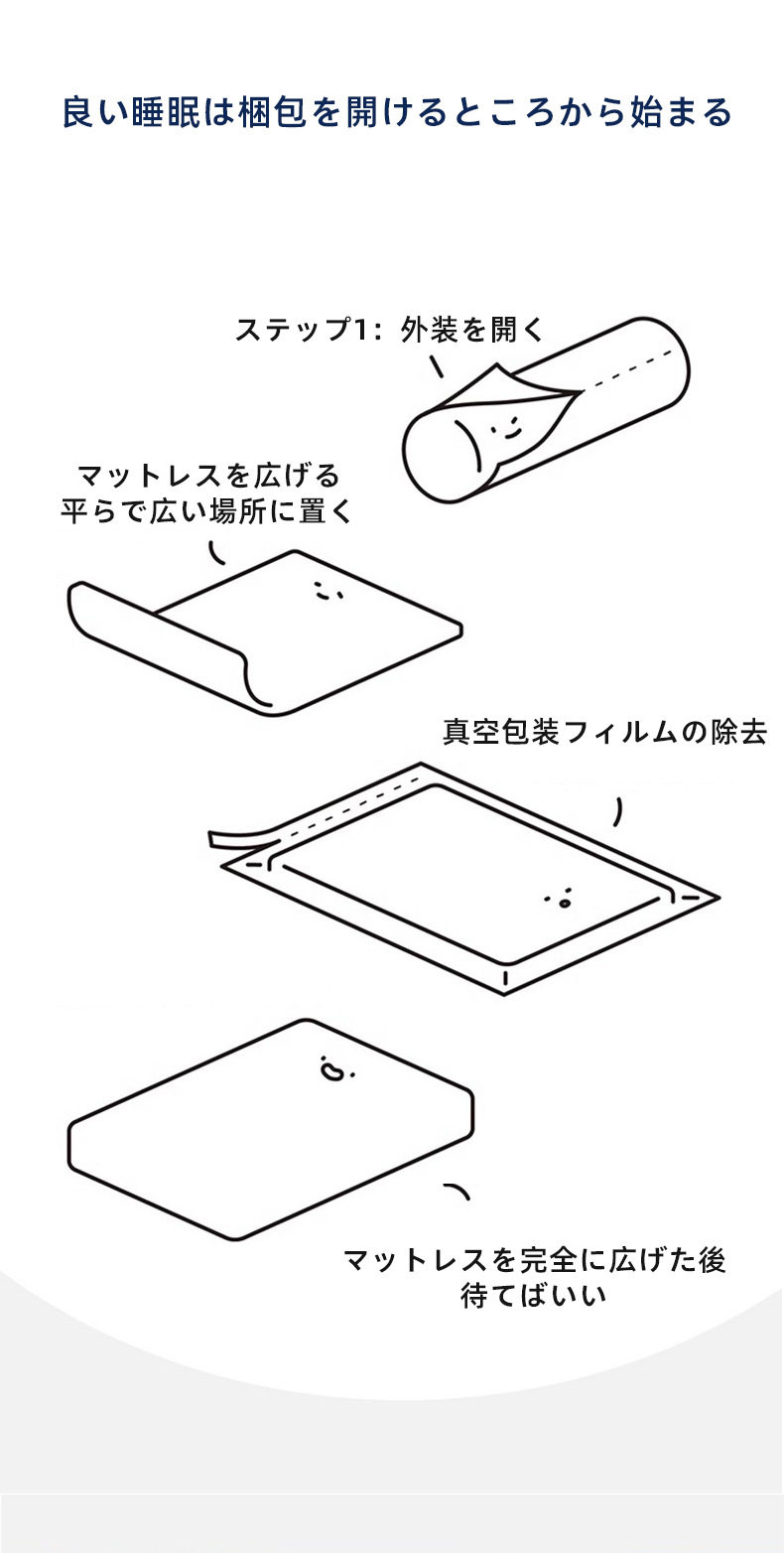 良い睡眠は梱包を開けるところから始まる

ステップ1：外装を開く

マットレスを広げる
平らで広い場所に置く

真空包装フィルムの除去

マットレスを完全に広げた後
待てばいい