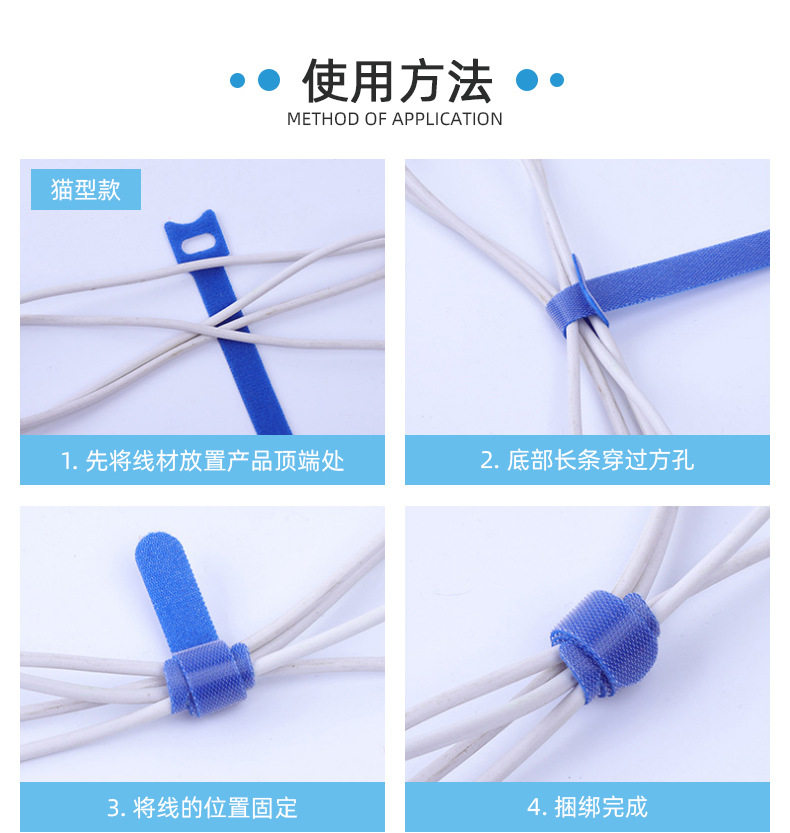 使用方法
METHOD OF APPLICATION

猫型款

1. 先将线材放置产品顶端处

2. 底部长条穿过方孔

3. 将线的位置固定

4. 捆绑完成