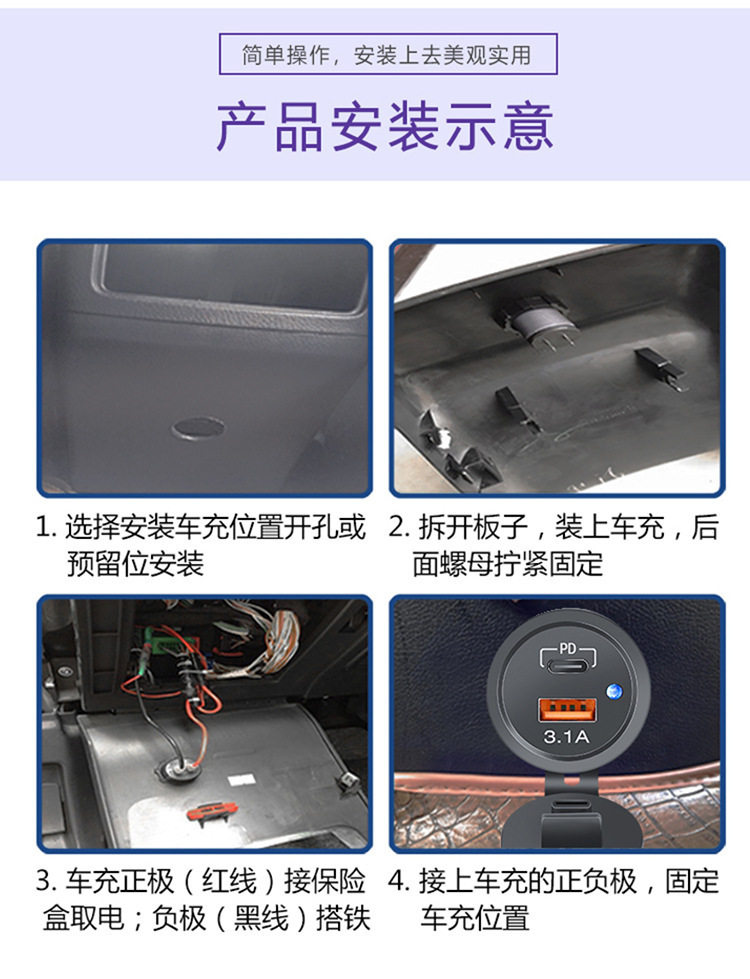 简单操作，安装上去美观实用

产品安装示意

1. 选择安装车充位置开孔或预留位安装

2. 拆开板子，装上车充，后面螺母拧紧固定

PD

3.1A

3. 车充正极（红线）接保险盒取电；负极（黑线）搭铁

4. 接上车充的正负极，固定车充位置