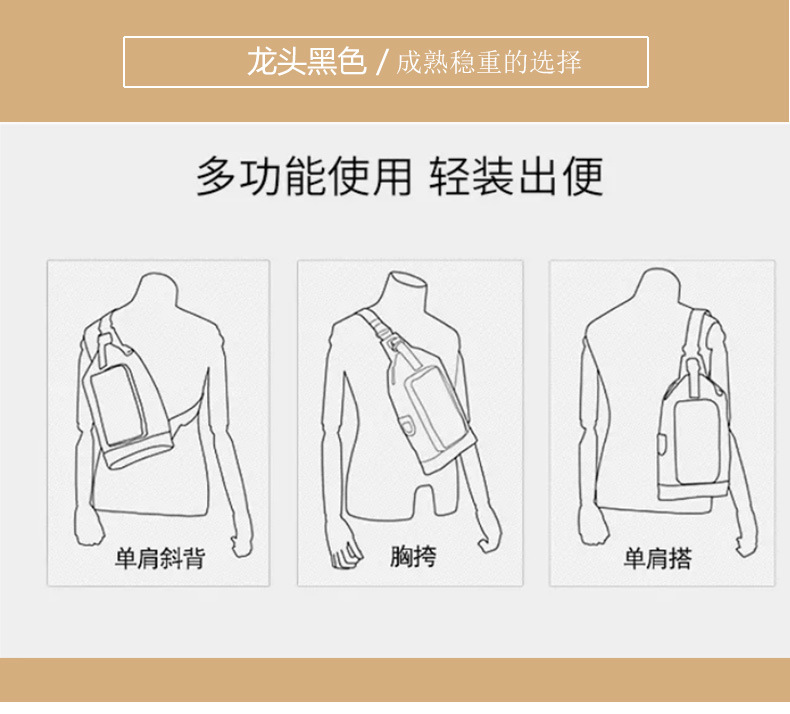 龙头黑色 / 成熟稳重的选择

多功能使用 轻装出便

单肩斜背

胸挎

单肩搭