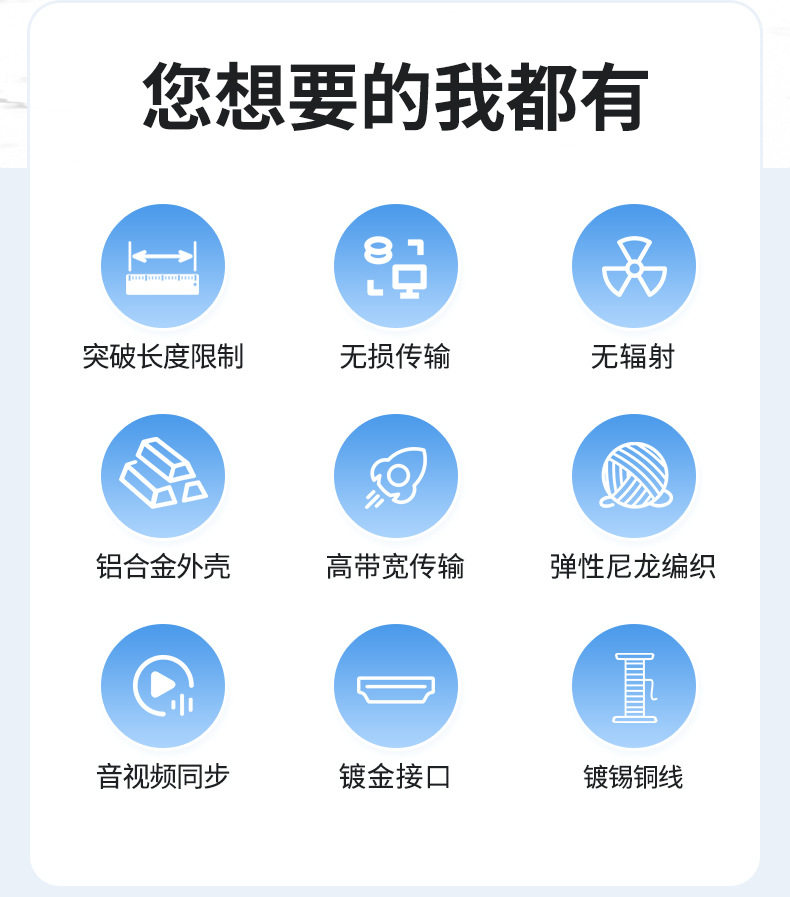 您想要的我都有

突破长度限制

无损传输

无辐射

铝合金外壳

高带宽传输

弹性尼龙编织

音视频同步

镀金接口

镀锡铜线