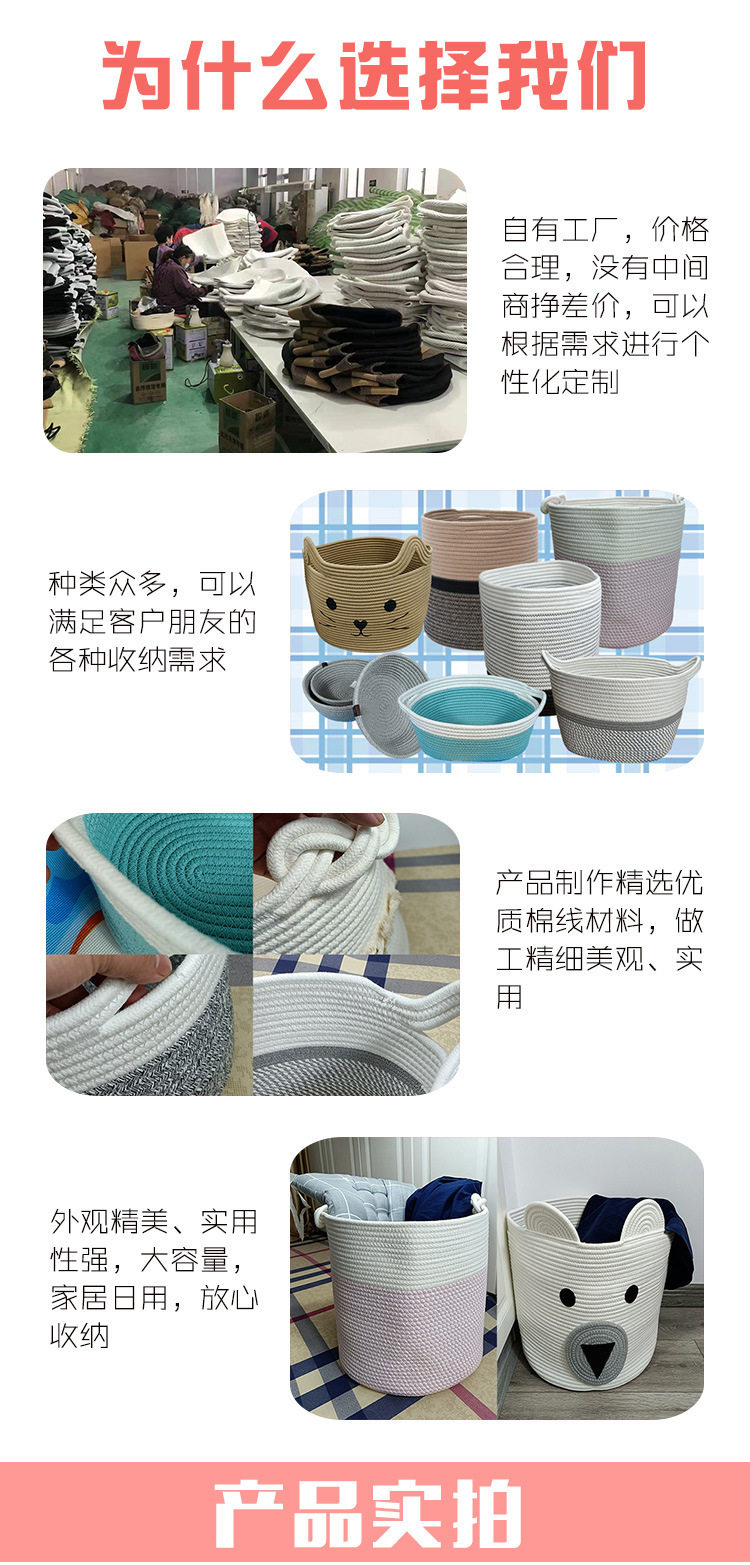 为什么选择我们

自有工厂，价格合理，没有中间商挣差价，可以根据需求进行个性化定制

种类众多，可以满足客户朋友的各种收纳需求

产品制作精选优质棉线材料，做工精细美观、实用

外观精美、实用性强，大容量，家居日用，放心收纳

产品实拍