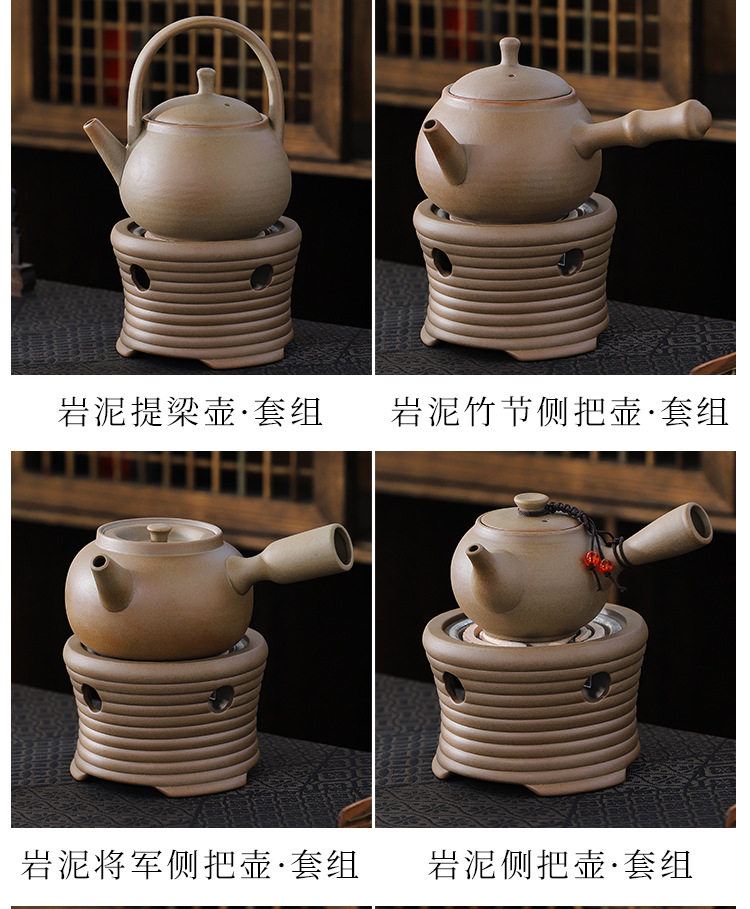 岩泥提梁壶·套组

岩泥竹节侧把壶·套组

岩泥将军侧把壶·套组

岩泥侧把壶·套组