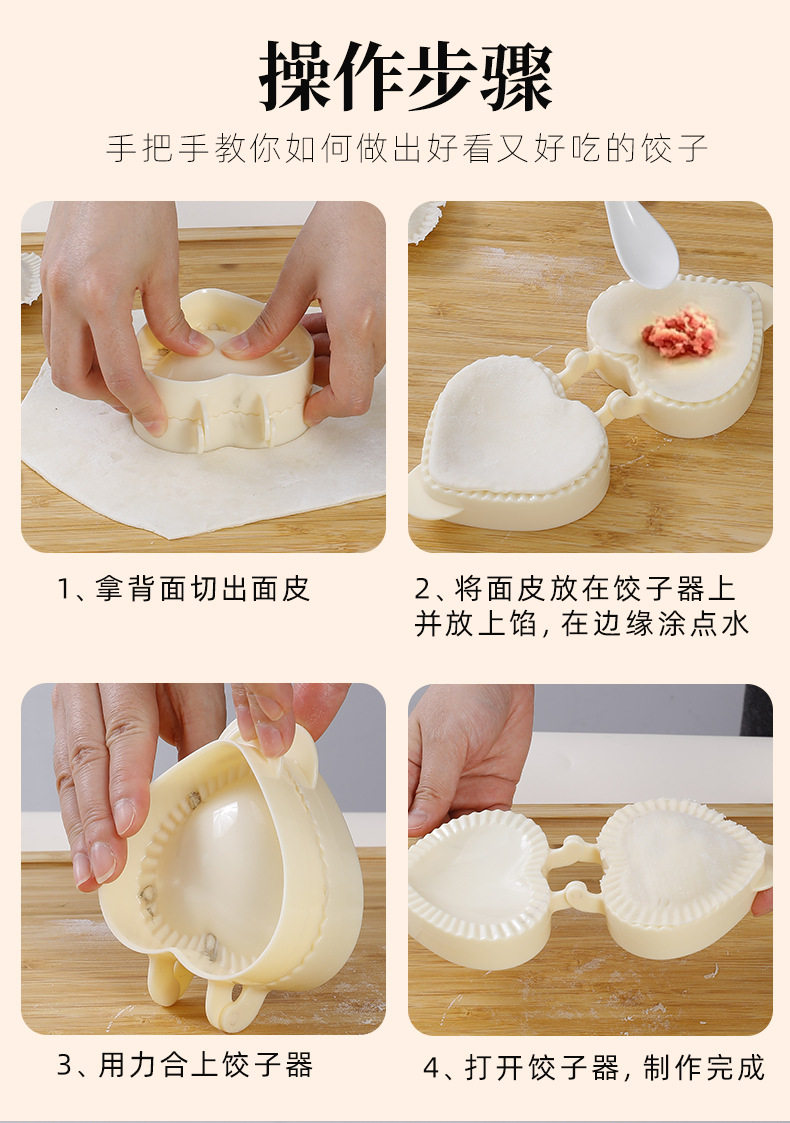 操作步骤

手把手教你如何做出好看又好吃的饺子

1、拿背面切出面皮

2、将面皮放在饺子器上并放上馅，在边缘涂点水

3、用力合上饺子器

4、打开饺子器，制作完成