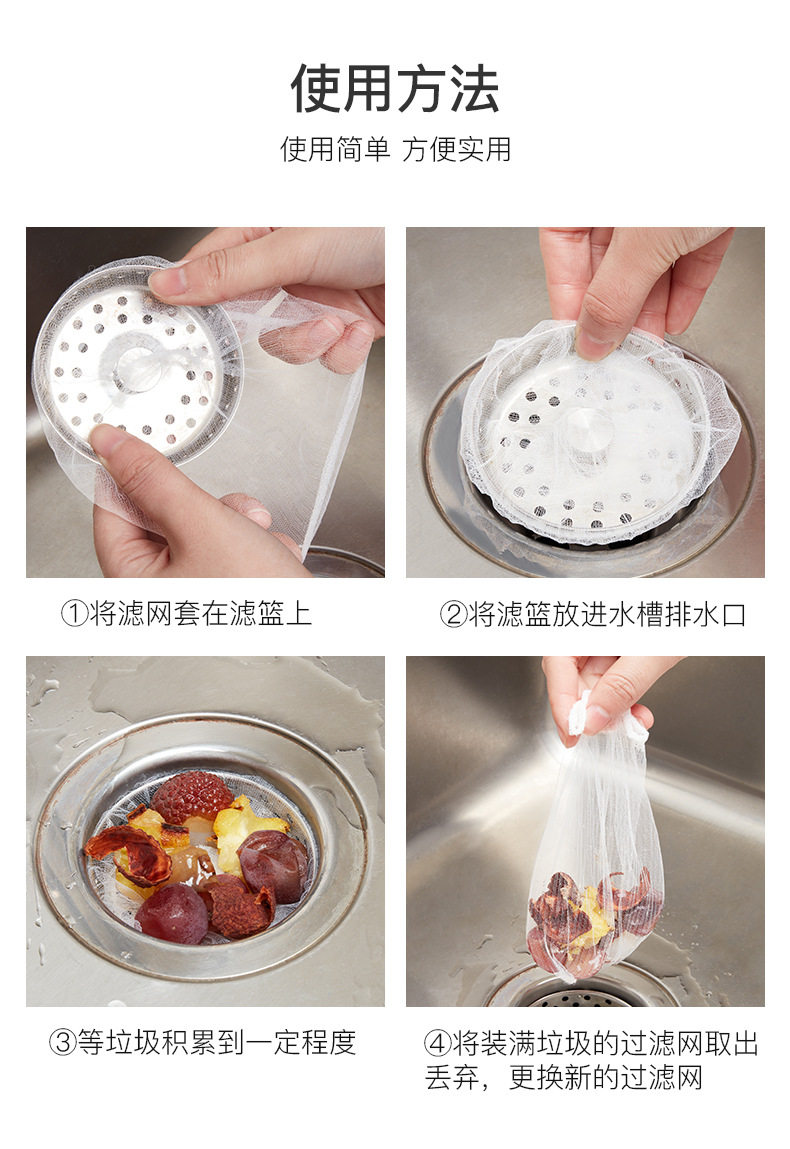 使用方法

使用简单 方便实用

①将滤网套在滤篮上

②将滤篮放进水槽排水口

③等垃圾积累到一定程度

④将装满垃圾的过滤网取出丢弃，更换新的过滤网