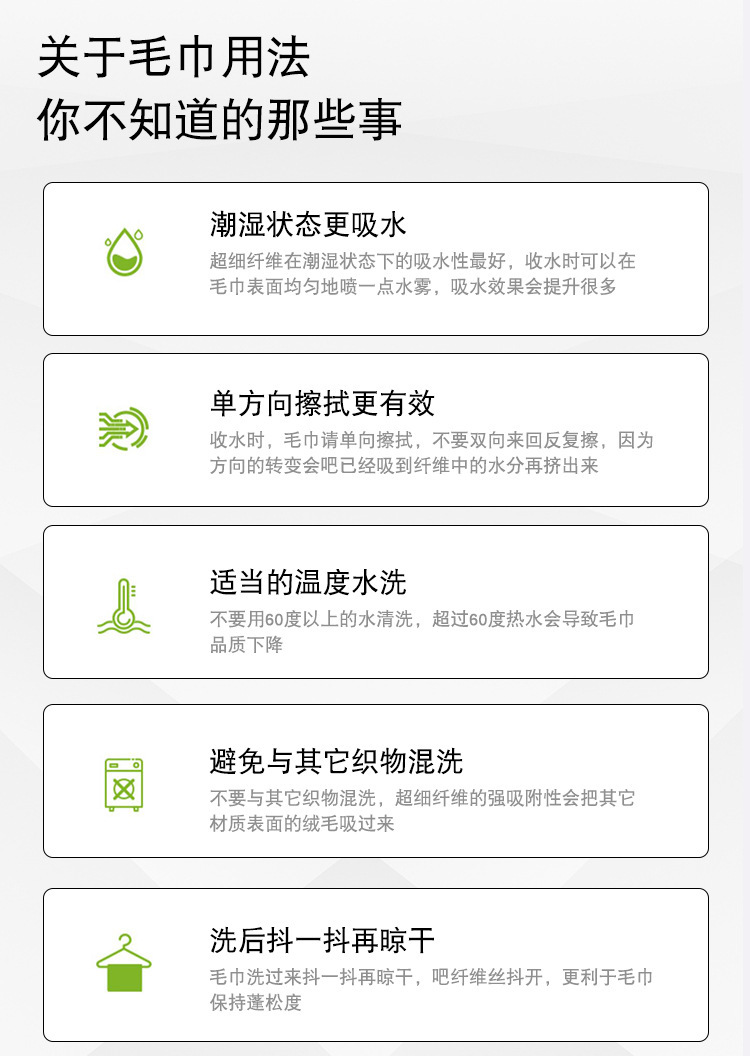 关于毛巾用法
你不知道的那些事

潮湿状态更吸水
超细纤维在潮湿状态下的吸水性最好，收水时可以在毛巾表面均匀地喷一点水雾，吸水效果会提升很多

单方向擦拭更有效
收水时，毛巾请单向擦拭，不要双向来回反复擦，因为方向的转变会吧已经吸到纤维中的水分再挤出来

适当的温度水洗
不要用60度以上的水清洗，超过60度热水会导致毛巾品质下降

避免与其它织物混洗
不要与其它织物混洗，超细纤维的强吸附性会把其它材质表面的绒毛吸过来

洗后抖一抖再晾干
毛巾洗过来抖一抖再晾干，吧纤维丝抖开，更利于毛巾保持蓬松度