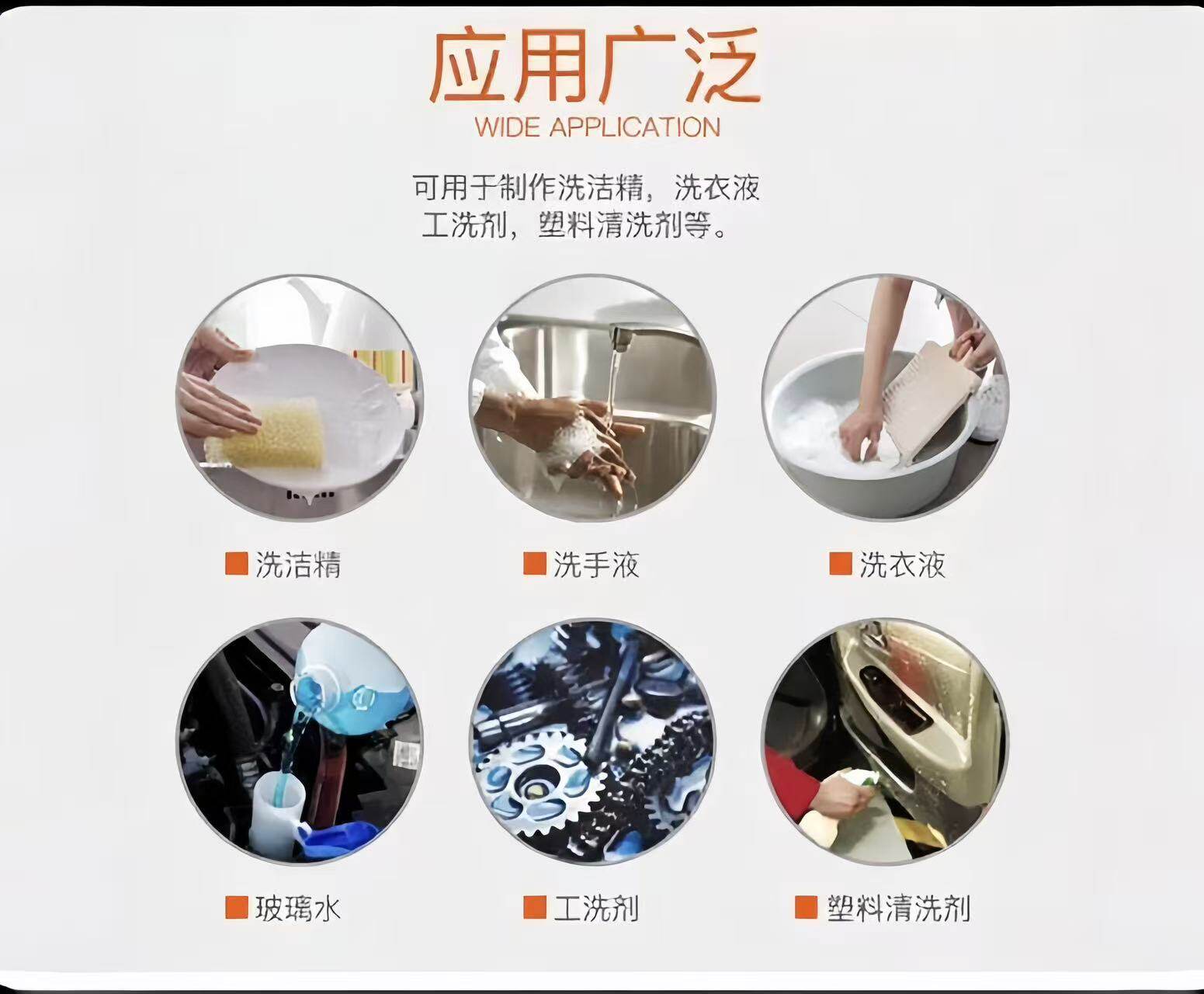 应用广泛
WIDE APPLICATION

可用于制作洗洁精，洗衣液
工洗剂，塑料清洗剂等。

洗洁精
洗手液
洗衣液

玻璃水
工洗剂
塑料清洗剂