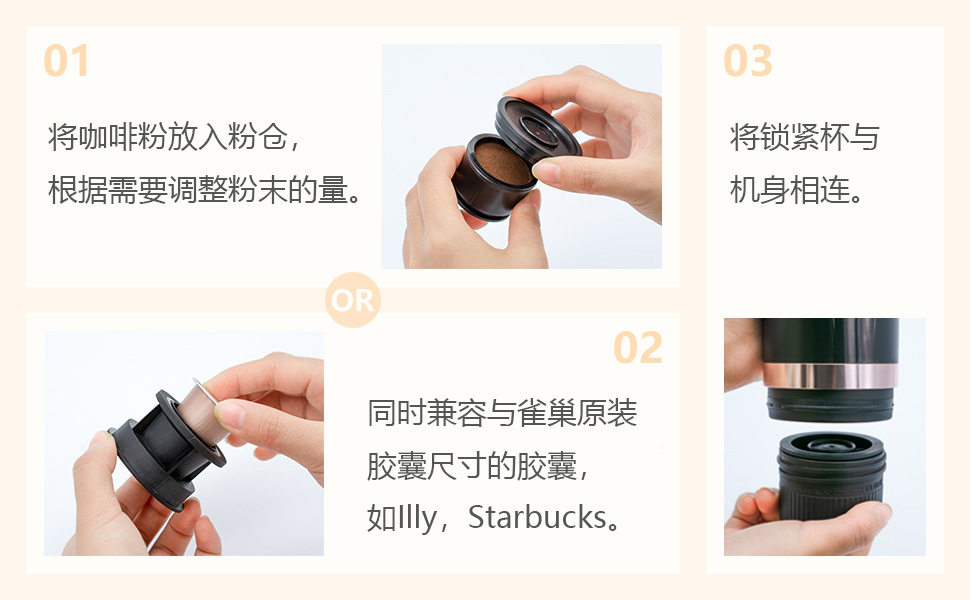 01

将咖啡粉放入粉仓，
根据需要调整粉末的量。

OR

02

同时兼容与雀巢原装
胶囊尺寸的胶囊，
如Illy，Starbucks。

03

将锁紧杯与
机身相连。