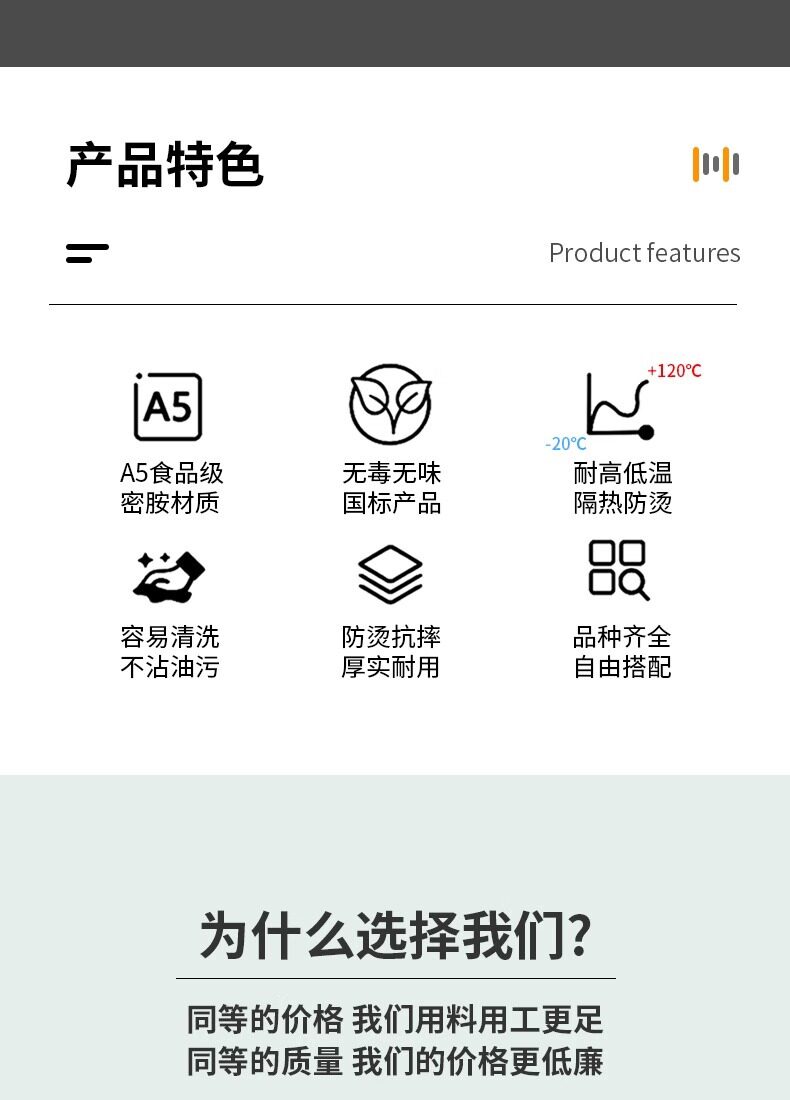 产品特色

Product features

A5

A5食品级
密胺材质

无毒无味
国标产品

+120℃
-20℃

耐高低温
隔热防烫

容易清洗
不沾油污

防烫抗摔
厚实耐用

品种齐全
自由搭配

为什么选择我们?

同等的价格 我们用料用工更足
同等的质量 我们的价格更低廉