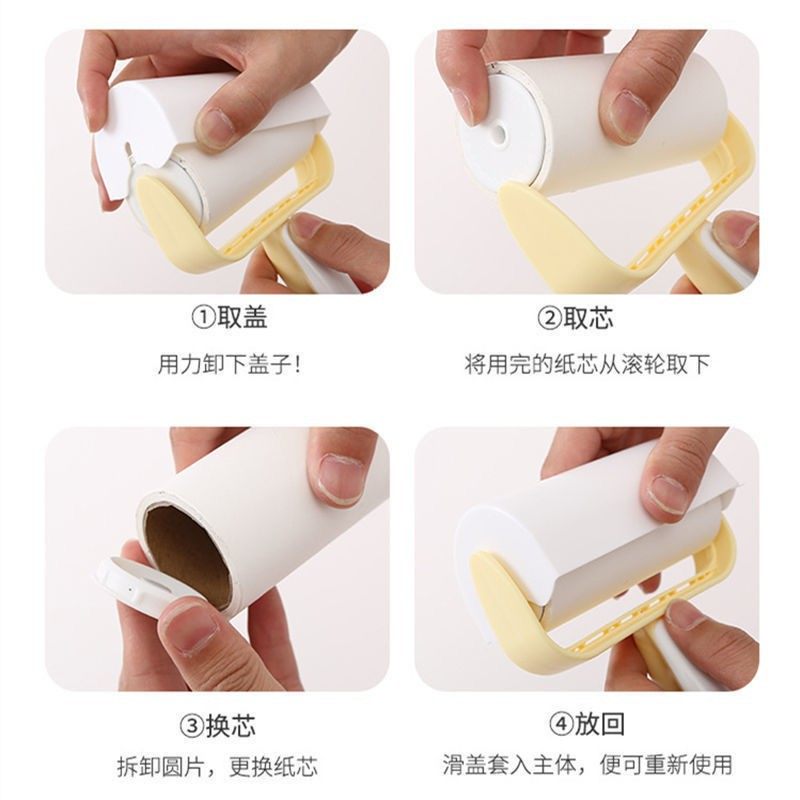 ①取盖
用力卸下盖子！

②取芯
将用完的纸芯从滚轮取下

③换芯
拆卸圆片，更换纸芯

④放回
滑盖套入主体，便可重新使用