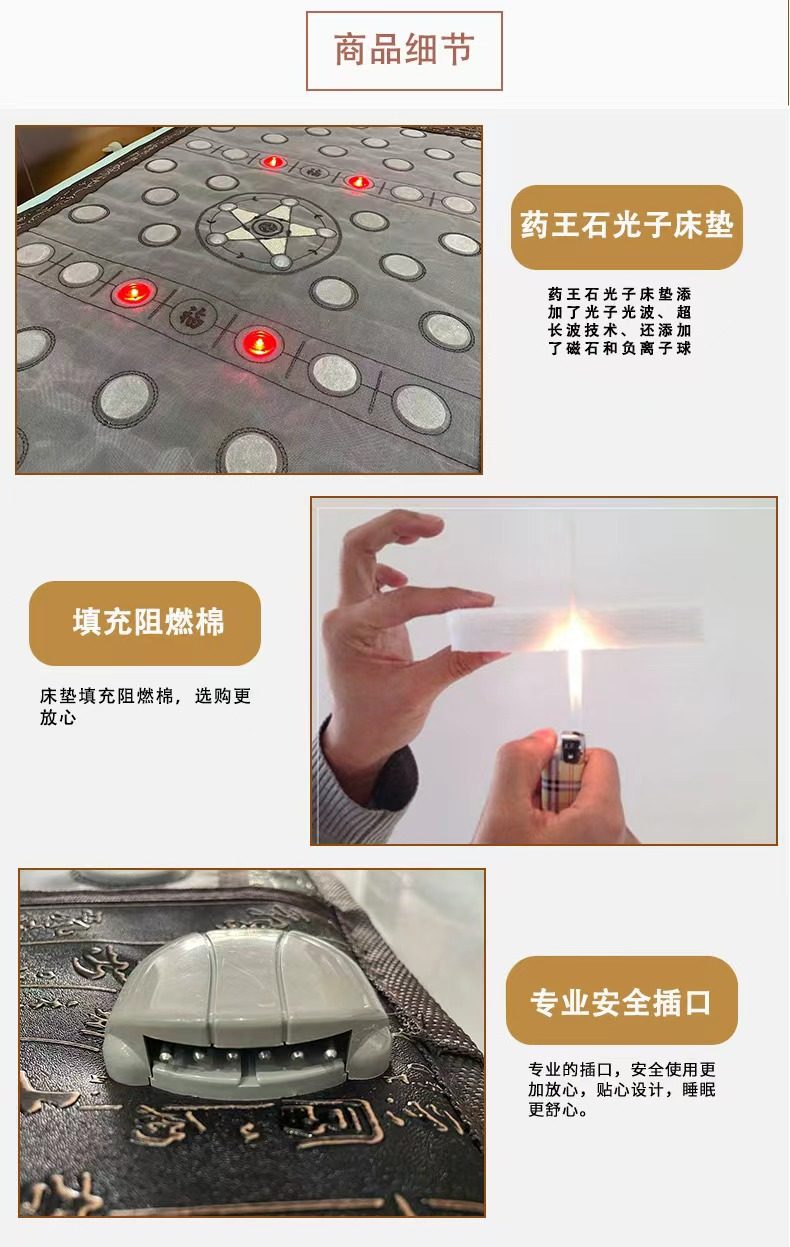 商品细节

药王石光子床垫

药王石光子床垫添加了光子光波、超长波技术、还添加了磁石和负离子球

填充阻燃棉

床垫填充阻燃棉，选购更放心

专业安全插口

专业的插口，安全使用更加放心，贴心设计，睡眠更舒心。