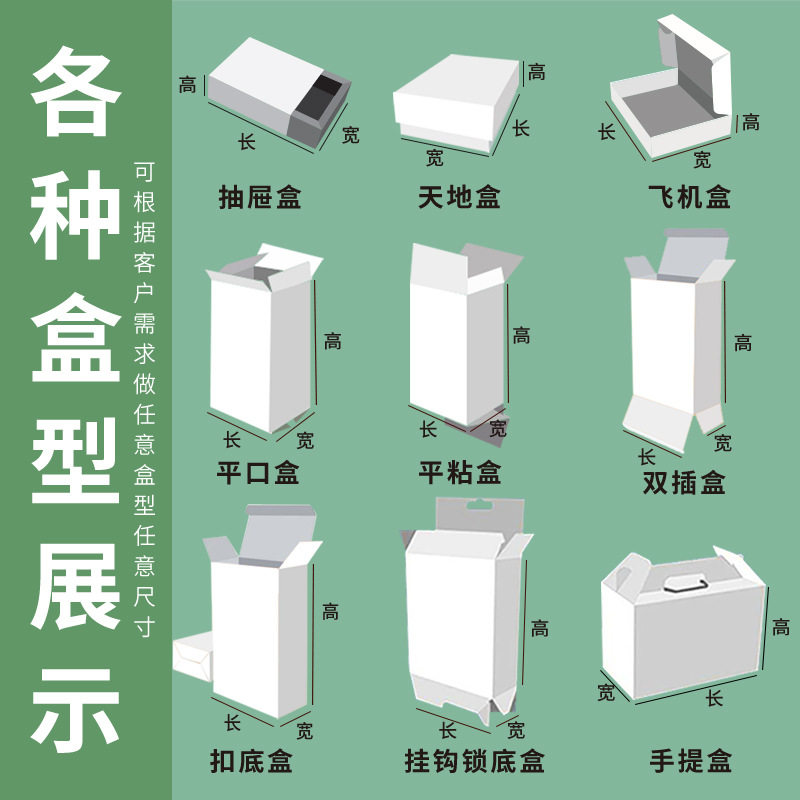 各种盒型展示

可根据客户需求做任意盒型任意尺寸

高
长
宽
抽屉盒

高
长
宽
天地盒

长
高
宽
飞机盒

高
长
宽
平口盒

高
长
宽
平粘盒

高
长
宽
双插盒

高
长
宽
扣底盒

高
长
宽
挂钩锁底盒

高
宽
长
手提盒