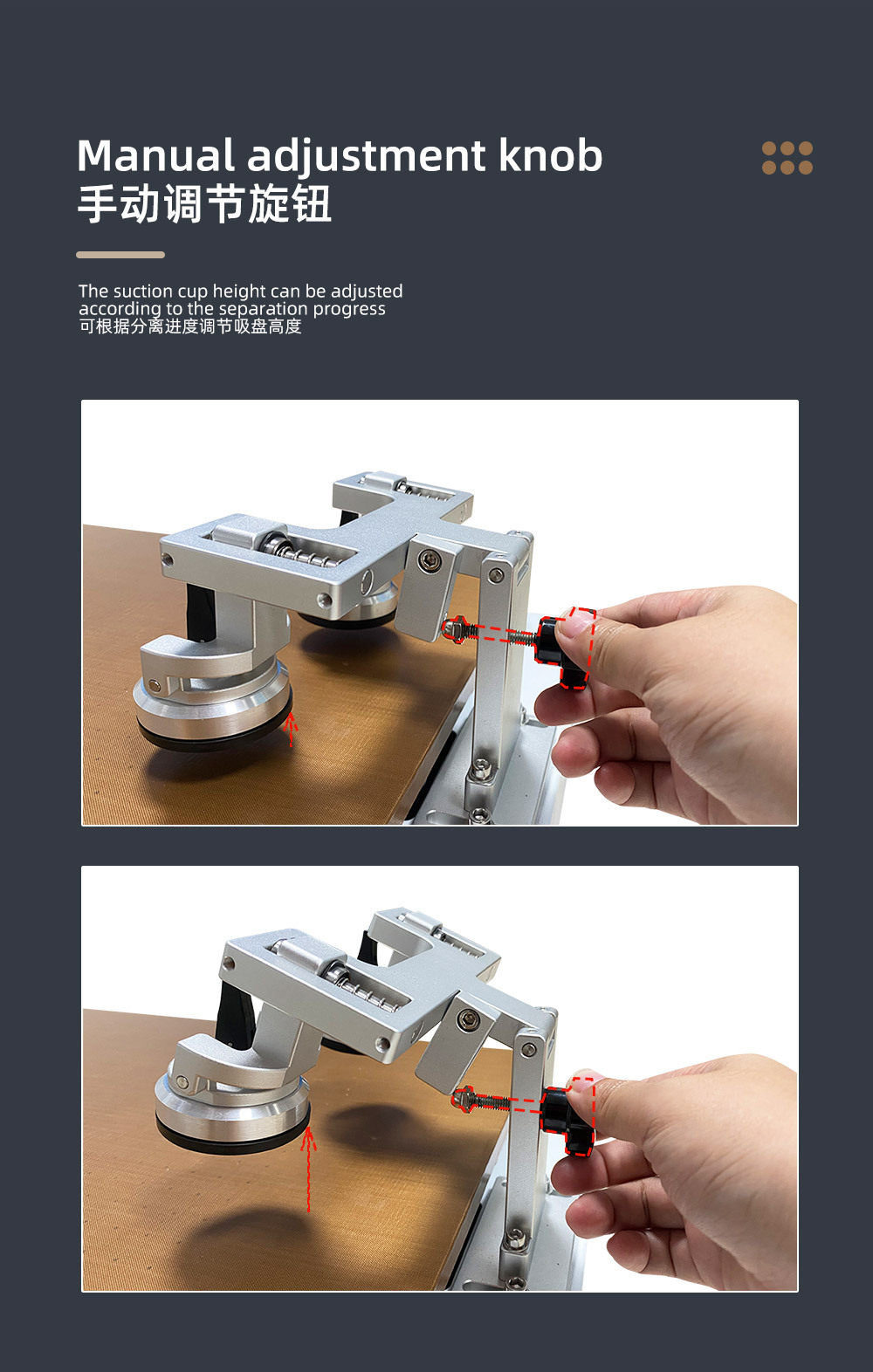 Manual adjustment knob
手动调节旋钮

The suction cup height can be adjusted according to the separation progress
可根据分离进度调节吸盘高度