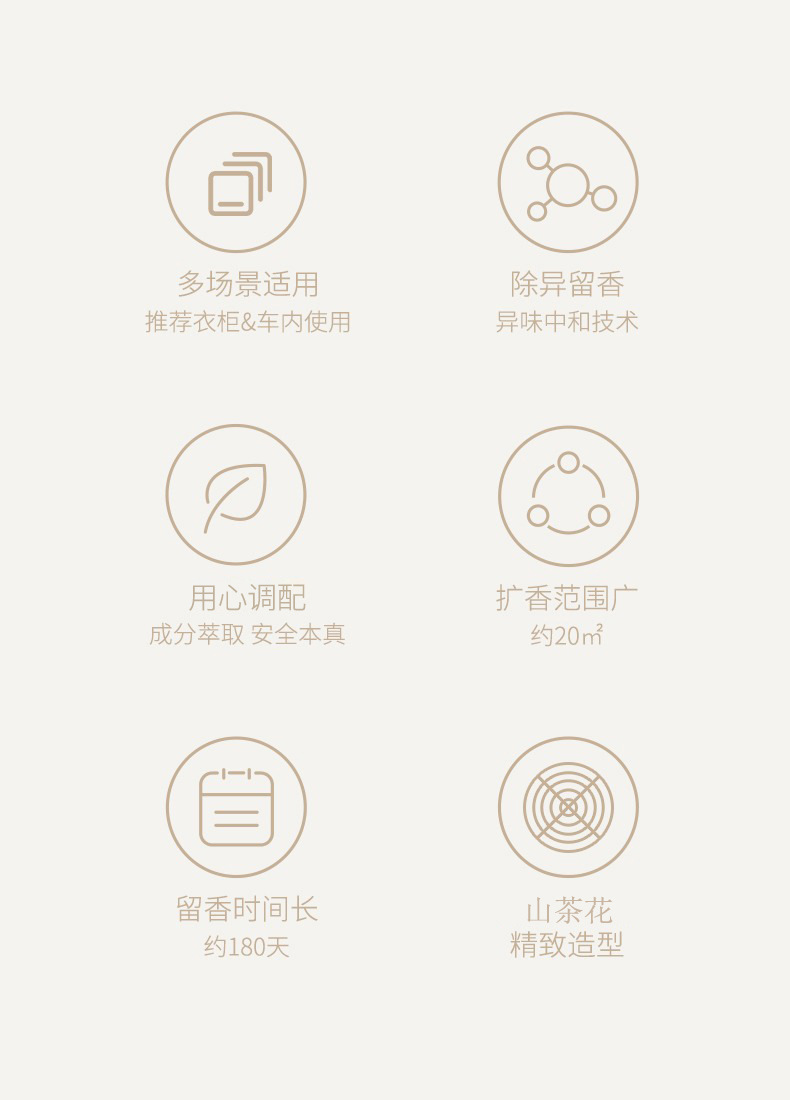 多场景适用
推荐衣柜&车内使用

除异留香
异味中和技术

用心调配
成分萃取 安全本真

扩香范围广
约20㎡

留香时间长
约180天

山茶花
精致造型