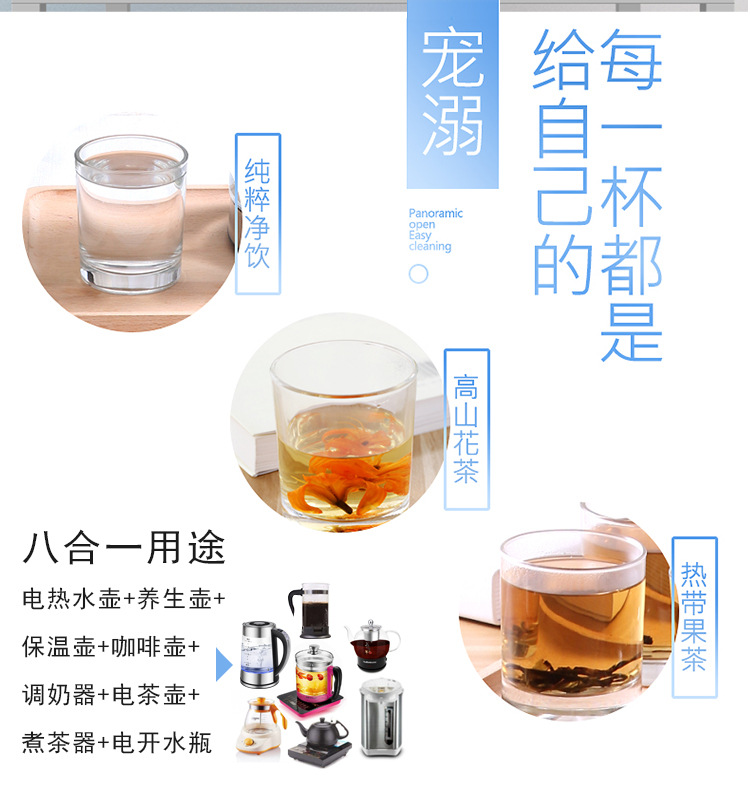 每一杯都是给自己的宠溺

Panoramic open Easy cleaning

纯粹净饮

高山花茶

热带果茶

八合一用途

电热水壶+养生壶+
保温壶+咖啡壶+
调奶器+电茶壶+
煮茶器+电开水瓶