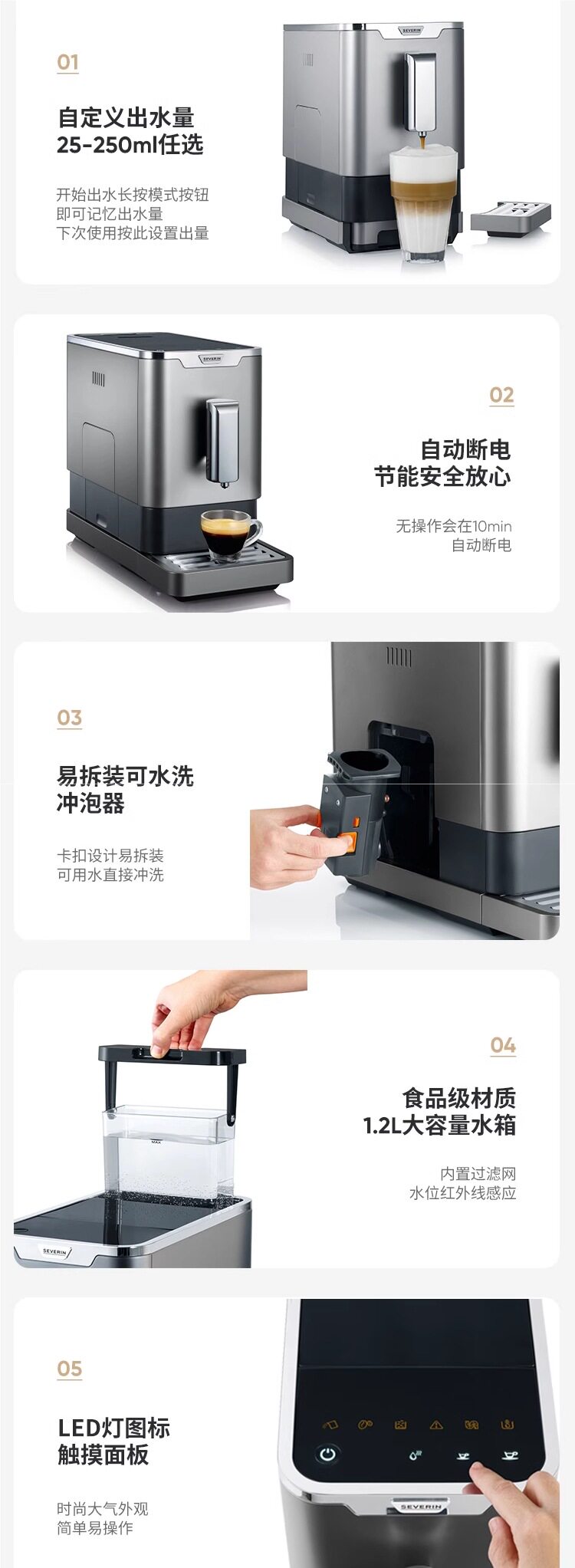 01

自定义出水量
25-250ml任选

开始出水长按模式按钮
即可记忆出水量
下次使用按此设置出量

SEVERIN

SEVERIN

02

自动断电
节能安全放心

无操作会在10min
自动断电

03

易拆装可水洗
冲泡器

卡扣设计易拆装
可用水直接冲洗

04

食品级材质
1.2L大容量水箱

内置过滤网
水位红外线感应

MAX

SEVERIN

05

LED灯图标
触摸面板

时尚大气外观
简单易操作

SEVERIN