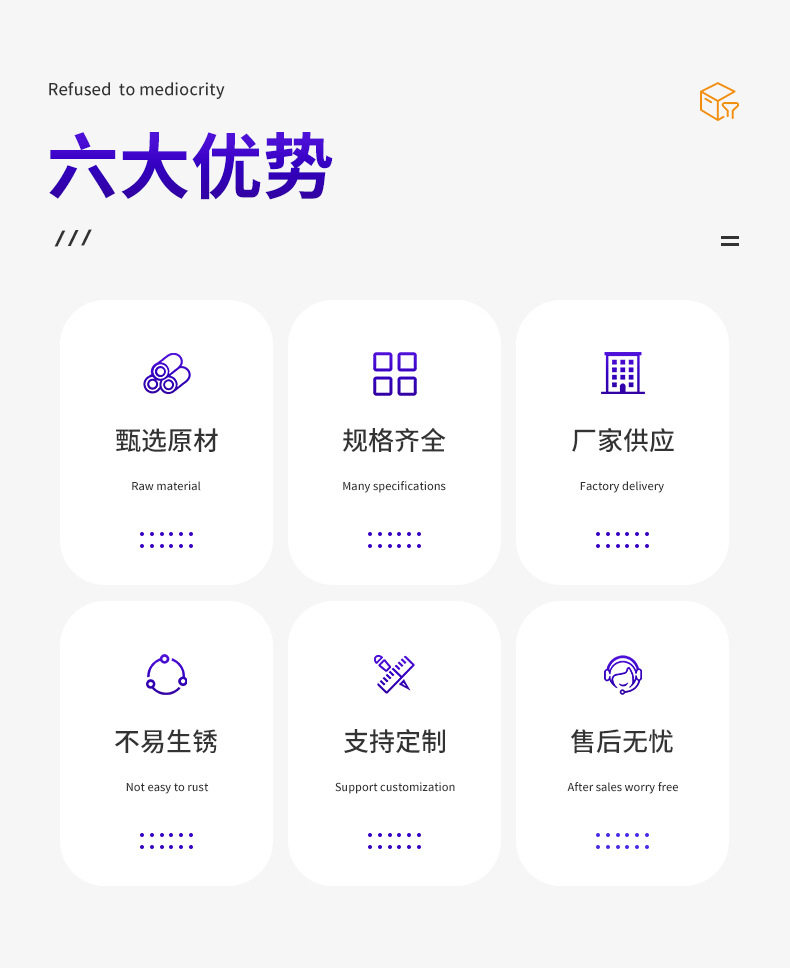 Refused to mediocrity

六大优势

///

甄选原材

Raw material

规格齐全

Many specifications

厂家供应

Factory delivery

不易生锈

Not easy to rust

支持定制

Support customization

售后无忧

After sales worry free