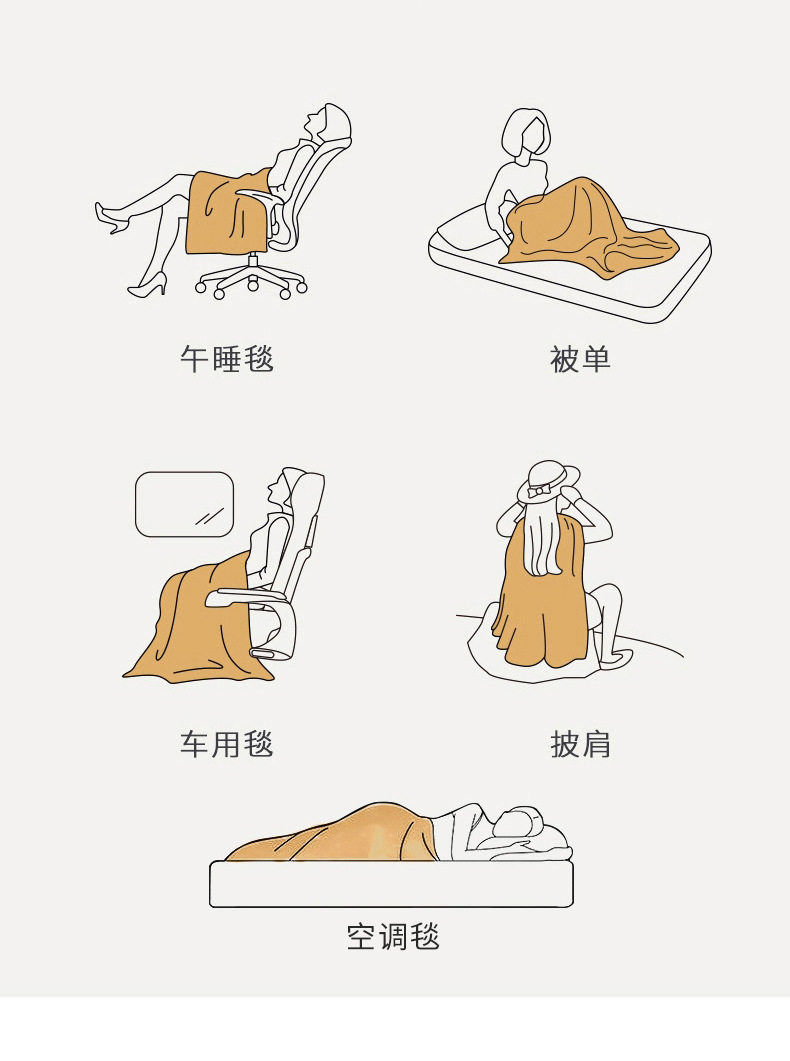 午睡毯

被单

车用毯

披肩

空调毯