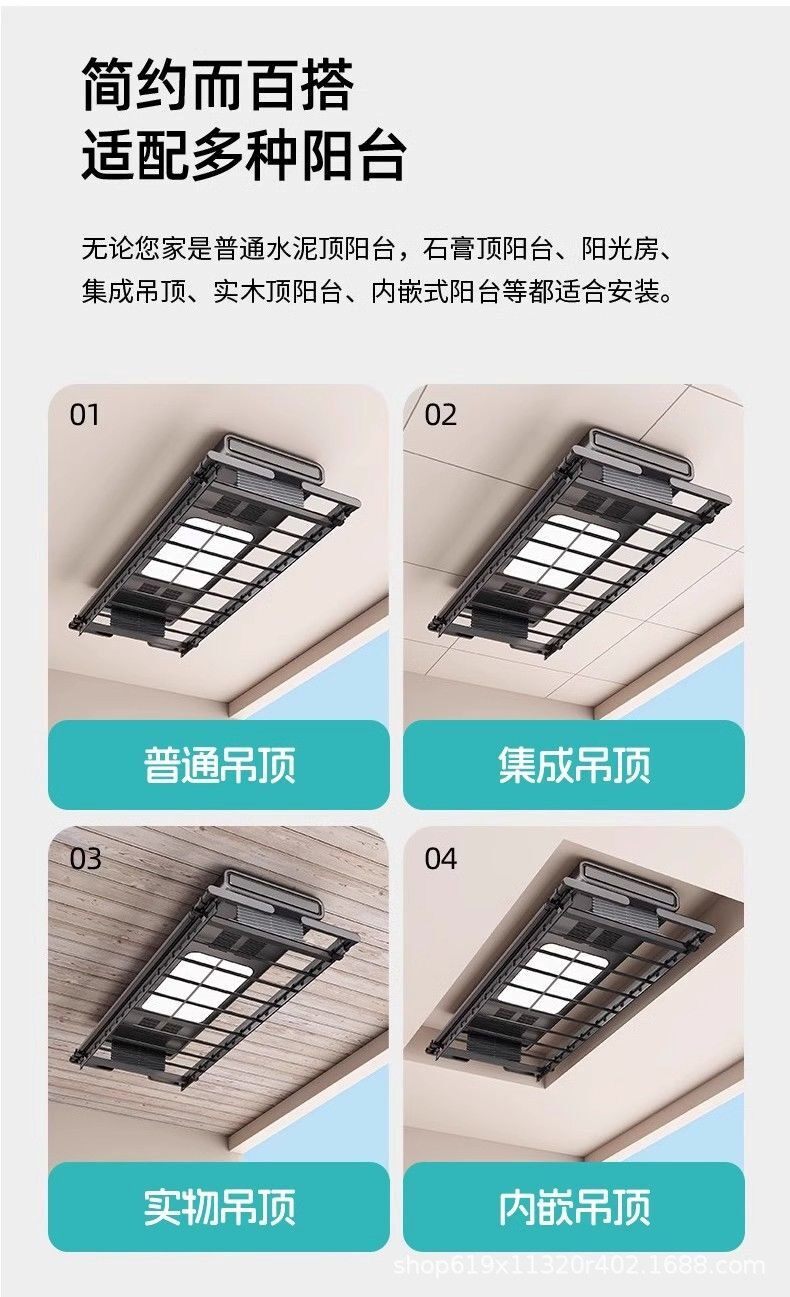 简约而百搭
适配多种阳台

无论您家是普通水泥顶阳台，石膏顶阳台、阳光房、集成吊顶、实木顶阳台、内嵌式阳台等都适合安装。

01

普通吊顶

02

集成吊顶

03

实物吊顶

04

内嵌吊顶

shop619x11320r402.1688.com