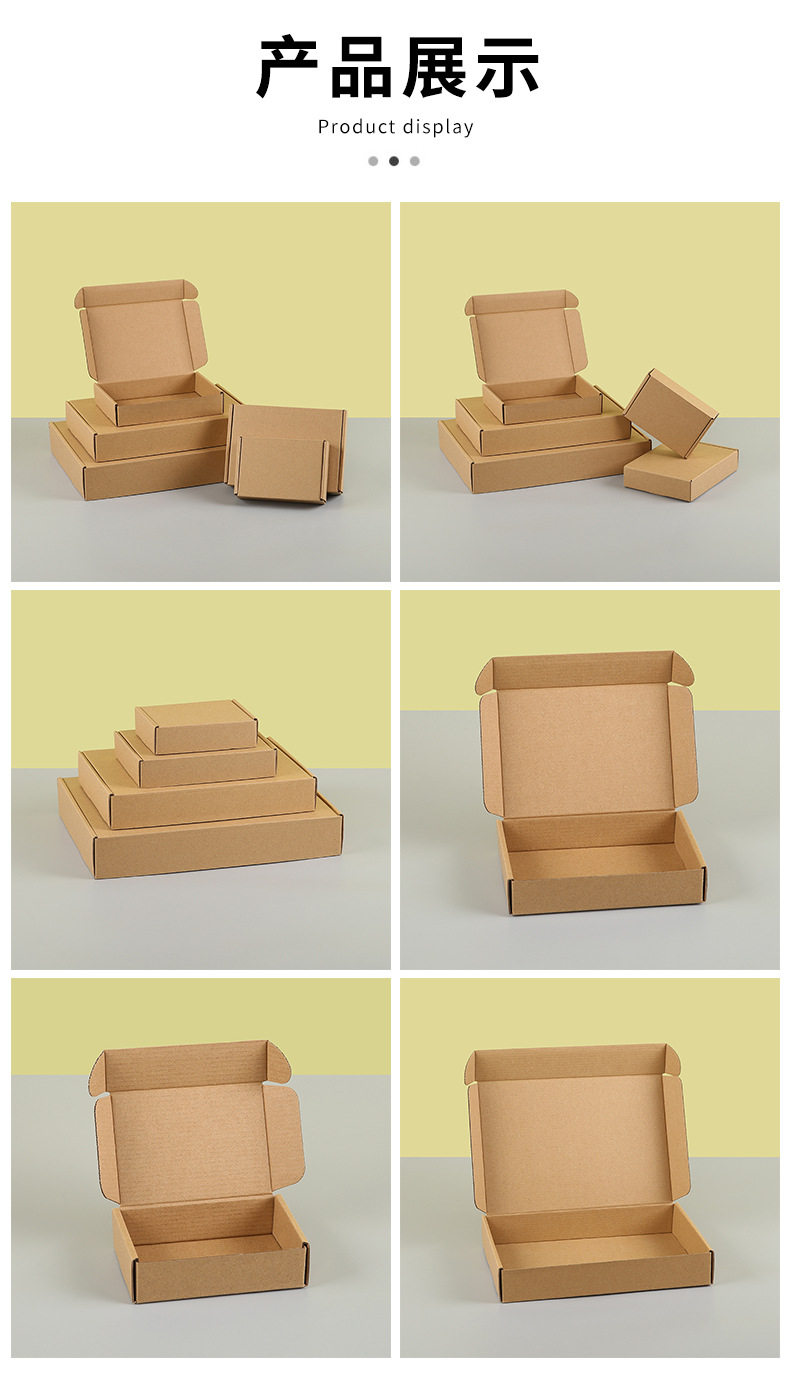 产品展示
Product display