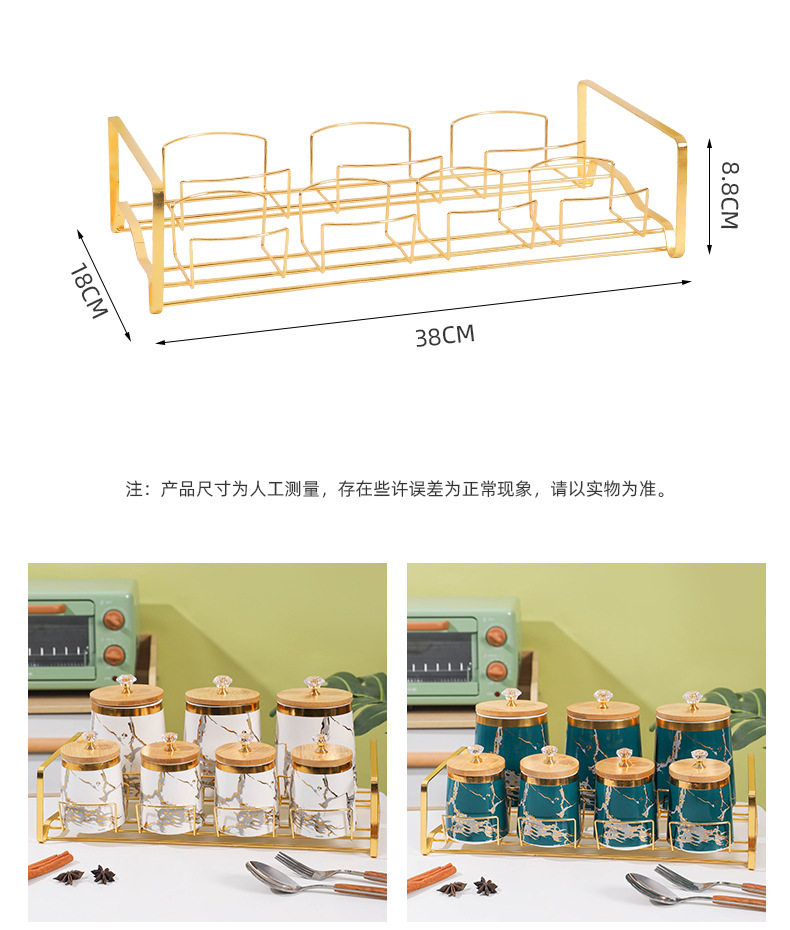 8.8CM

18CM

38CM

注：产品尺寸为人工测量，存在些许误差为正常现象，请以实物为准。