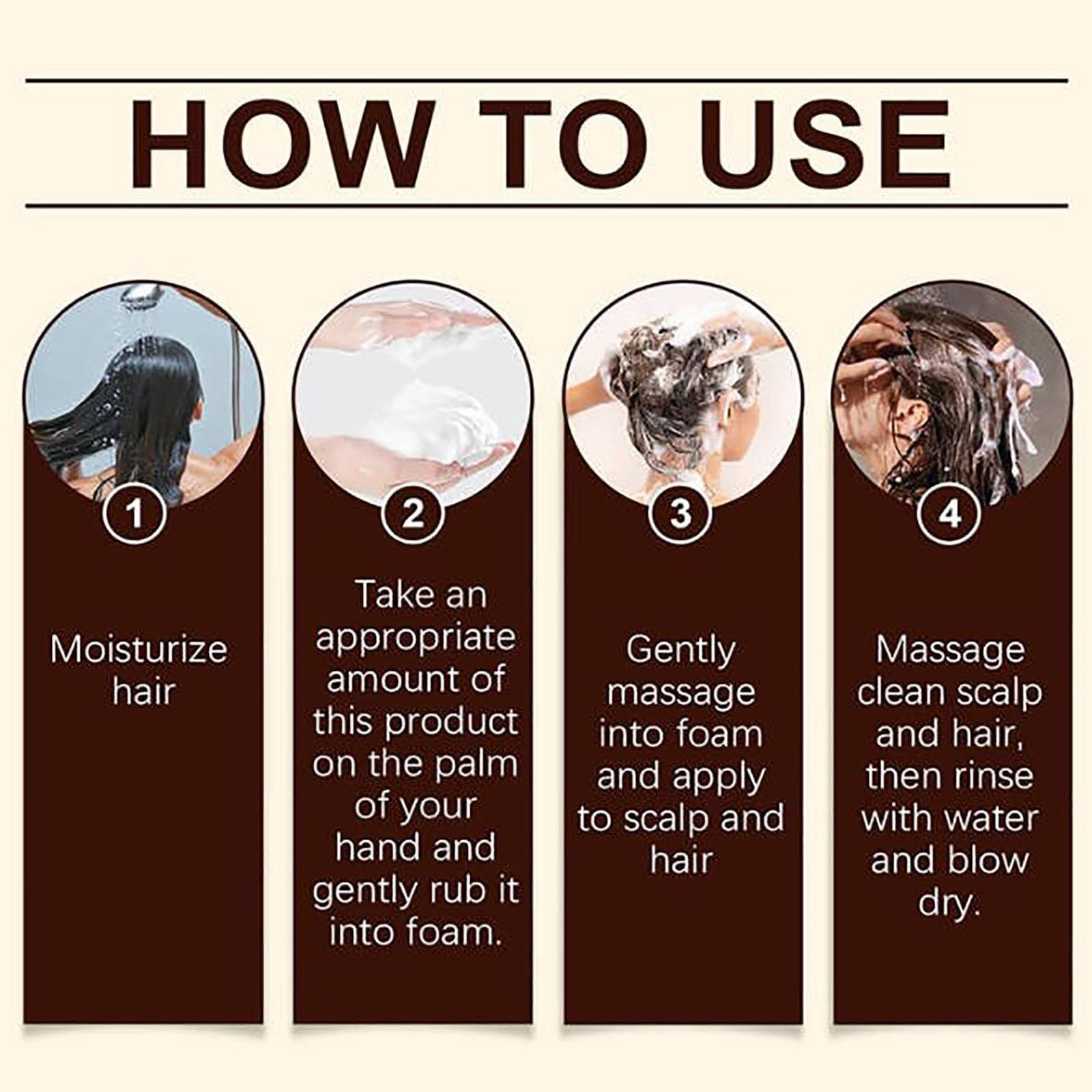 HOW TO USE

1

Moisturize hair

2

Take an appropriate amount of this product on the palm of your hand and gently rub it into foam.

3

Gently massage into foam and apply to scalp and hair

4

Massage clean scalp and hair, then rinse with water and blow dry.