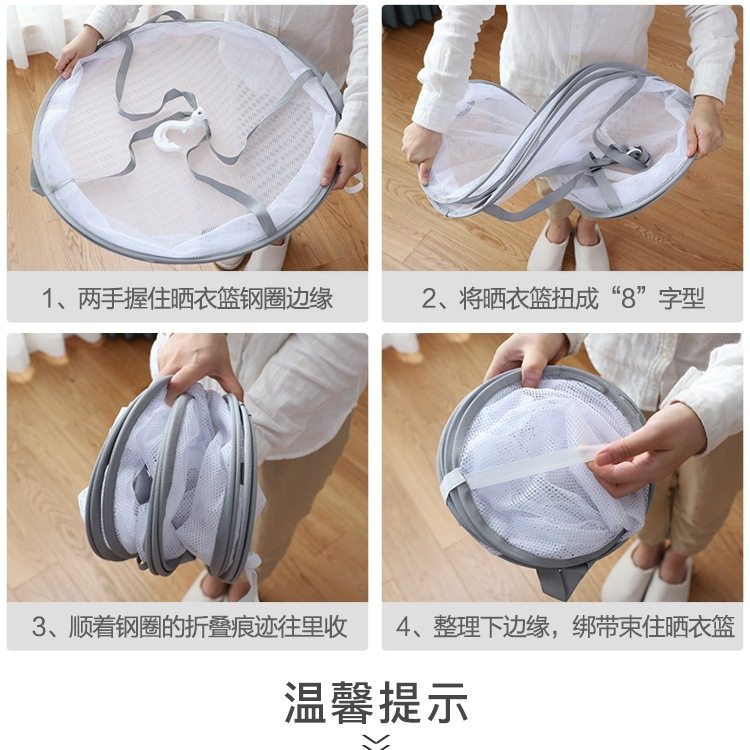 1、两手握住晒衣篮钢圈边缘

2、将晒衣篮扭成“8”字型

3、顺着钢圈的折叠痕迹往里收

4、整理下边缘，绑带束住晒衣篮

温馨提示