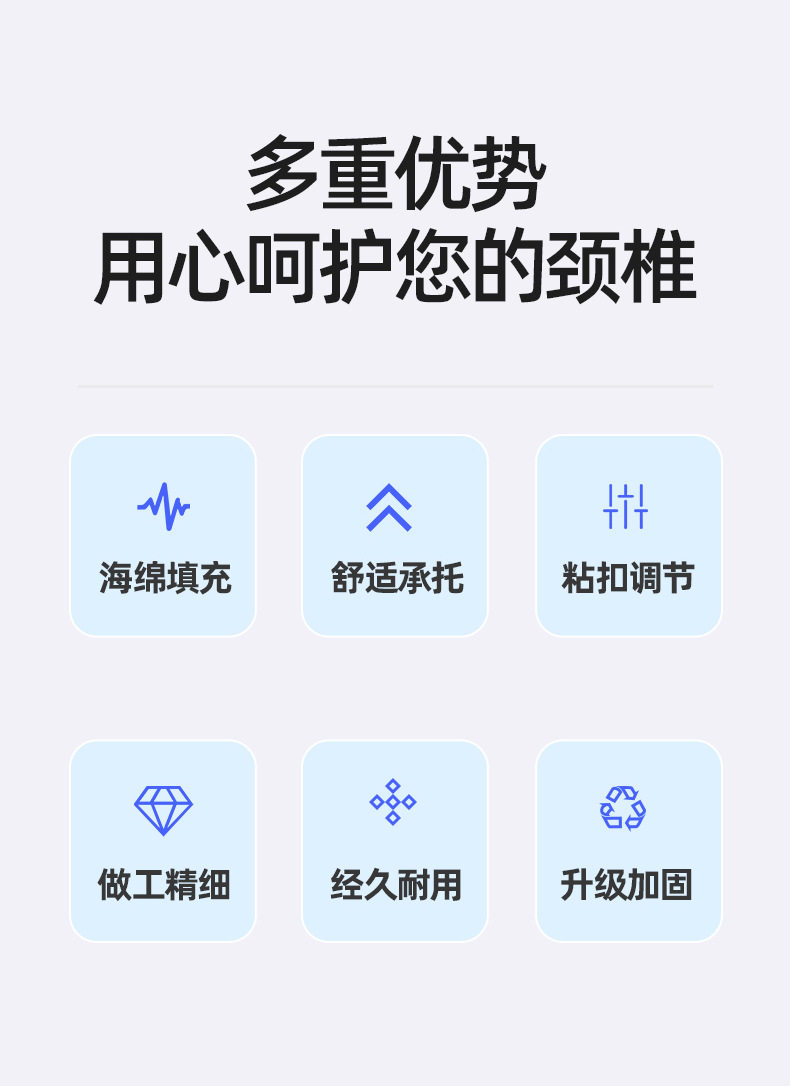 多重优势
用心呵护您的颈椎

海绵填充

舒适承托

粘扣调节

做工精细

经久耐用

升级加固