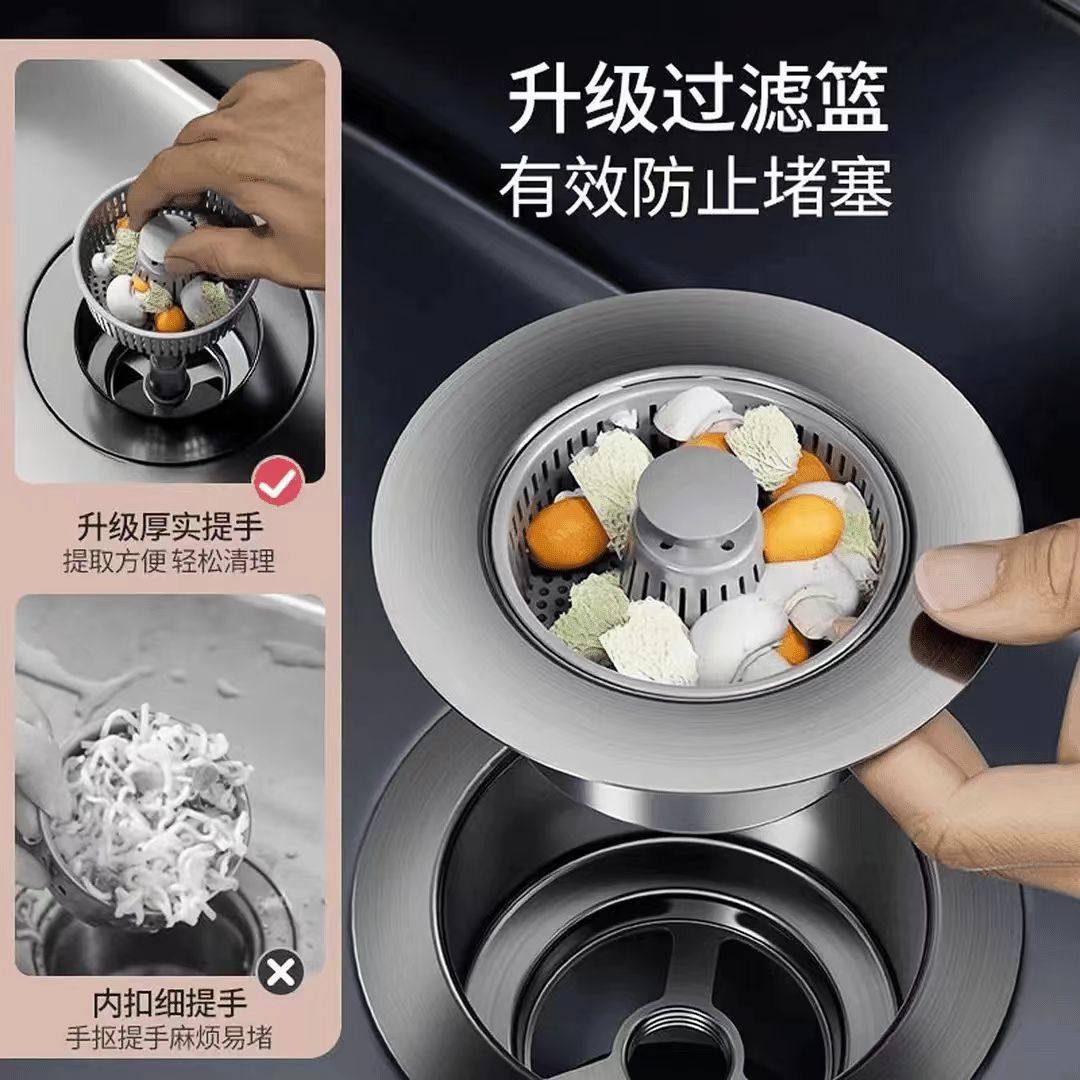 升级过滤篮
有效防止堵塞

升级厚实提手
提取方便 轻松清理

内扣细提手
手抠提手麻烦易堵