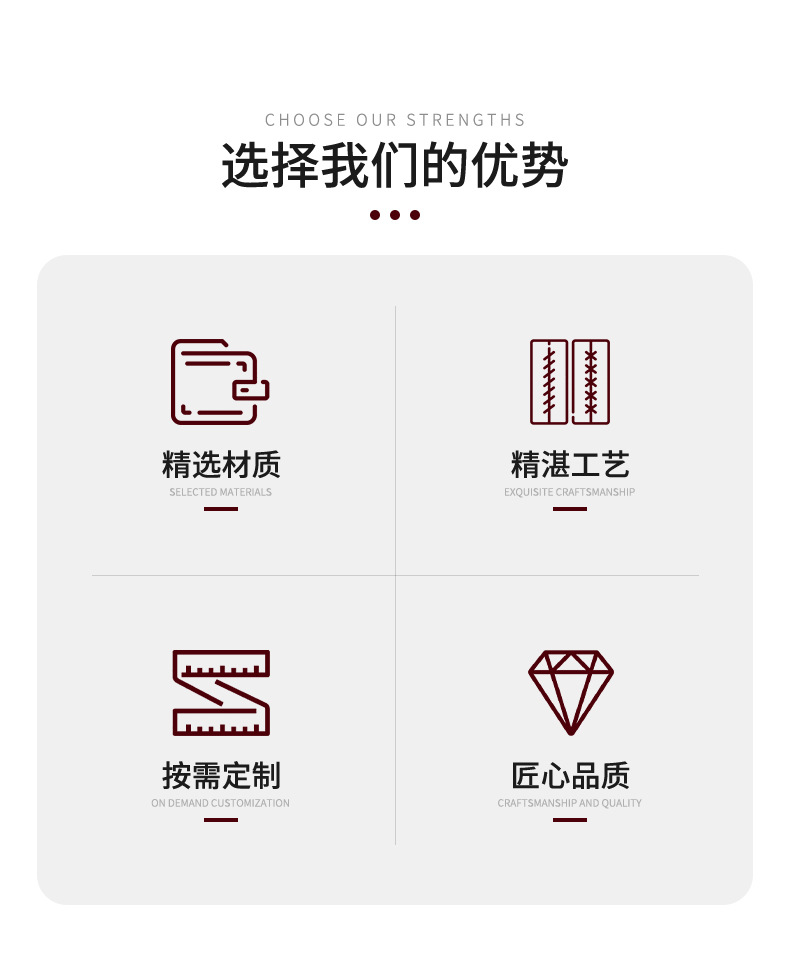 CHOOSE OUR STRENGTHS

选择我们的优势

精选材质
SELECTED MATERIALS

精湛工艺
EXQUISITE CRAFTSMANSHIP

按需定制
ON DEMAND CUSTOMIZATION

匠心品质
CRAFTSMANSHIP AND QUALITY