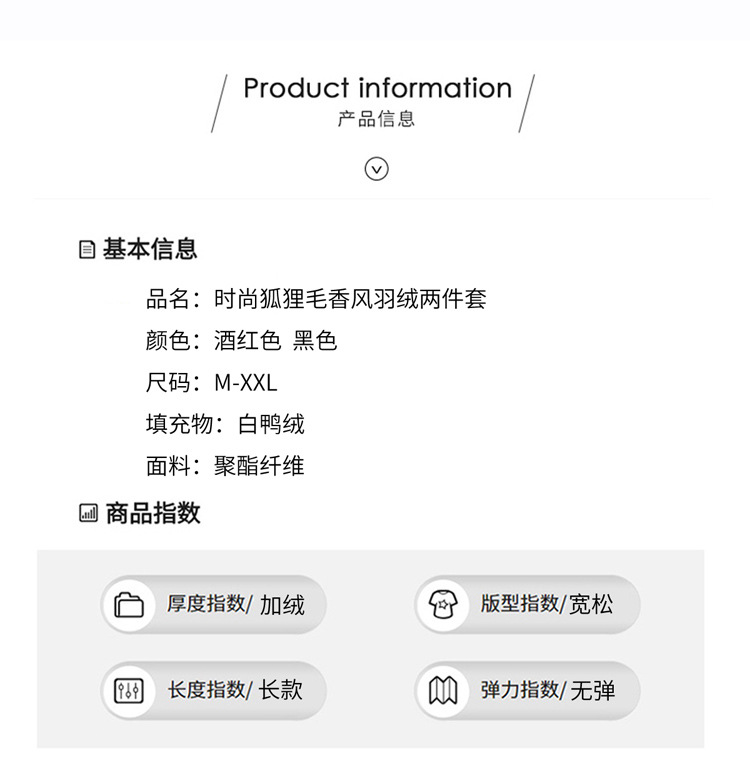 Product information
产品信息

基本信息

品名：时尚狐狸毛香风羽绒两件套

颜色：酒红色 黑色

尺码：M-XXL

填充物：白鸭绒

面料：聚酯纤维

商品指数

厚度指数/加绒

版型指数/宽松

长度指数/长款

弹力指数/无弹