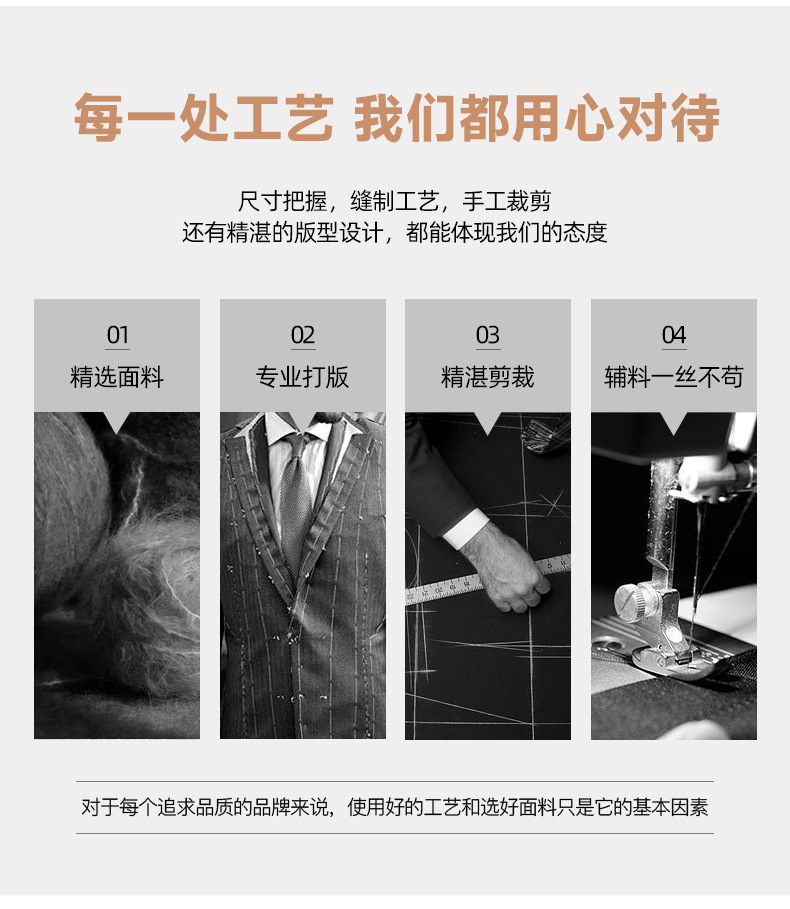 每一处工艺 我们都用心对待

尺寸把握，缝制工艺，手工裁剪
还有精湛的版型设计，都能体现我们的态度

01
精选面料

02
专业打版

03
精湛剪裁

04
辅料一丝不苟

对于每个追求品质的品牌来说，使用好的工艺和选好面料只是它的基本因素