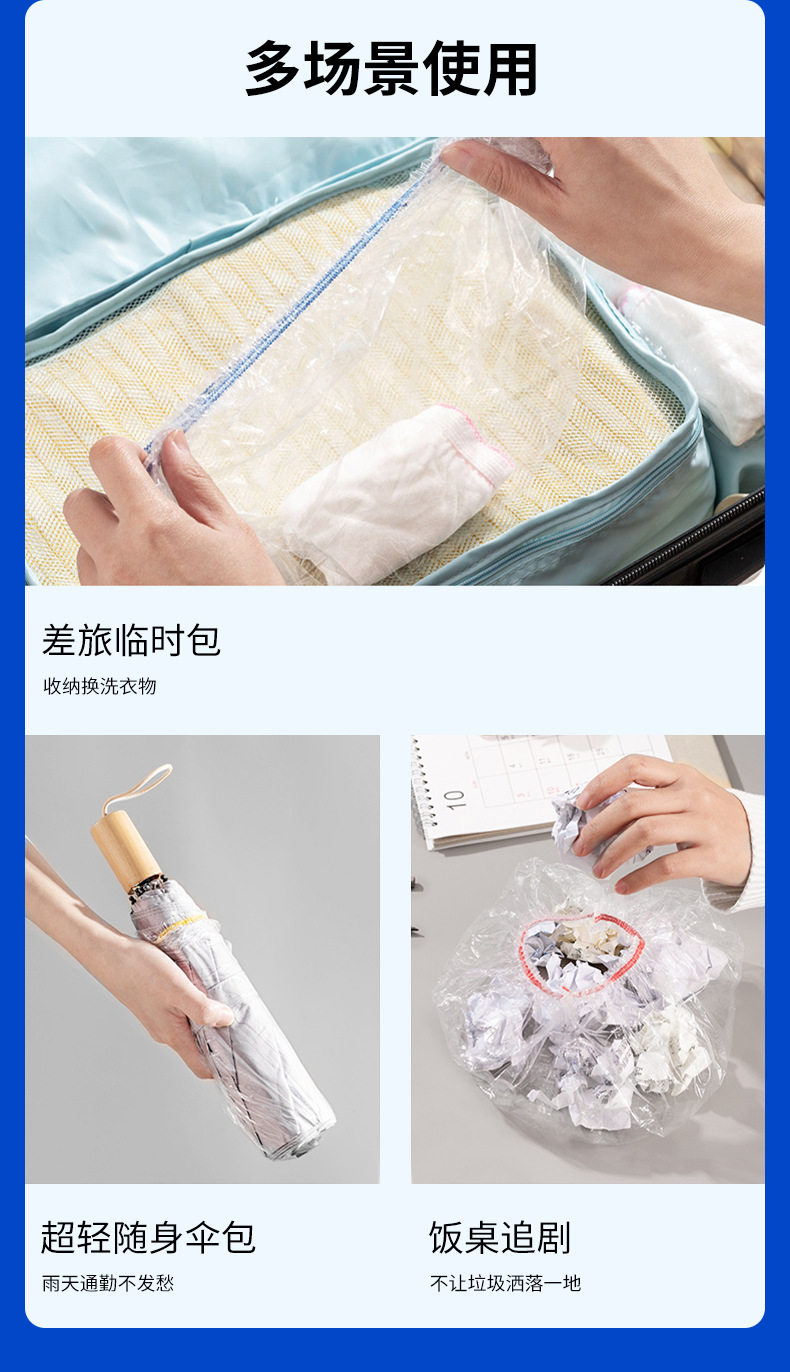 多场景使用

差旅临时包

收纳换洗衣物

10

超轻随身伞包

雨天通勤不发愁

饭桌追剧

不让垃圾洒落一地