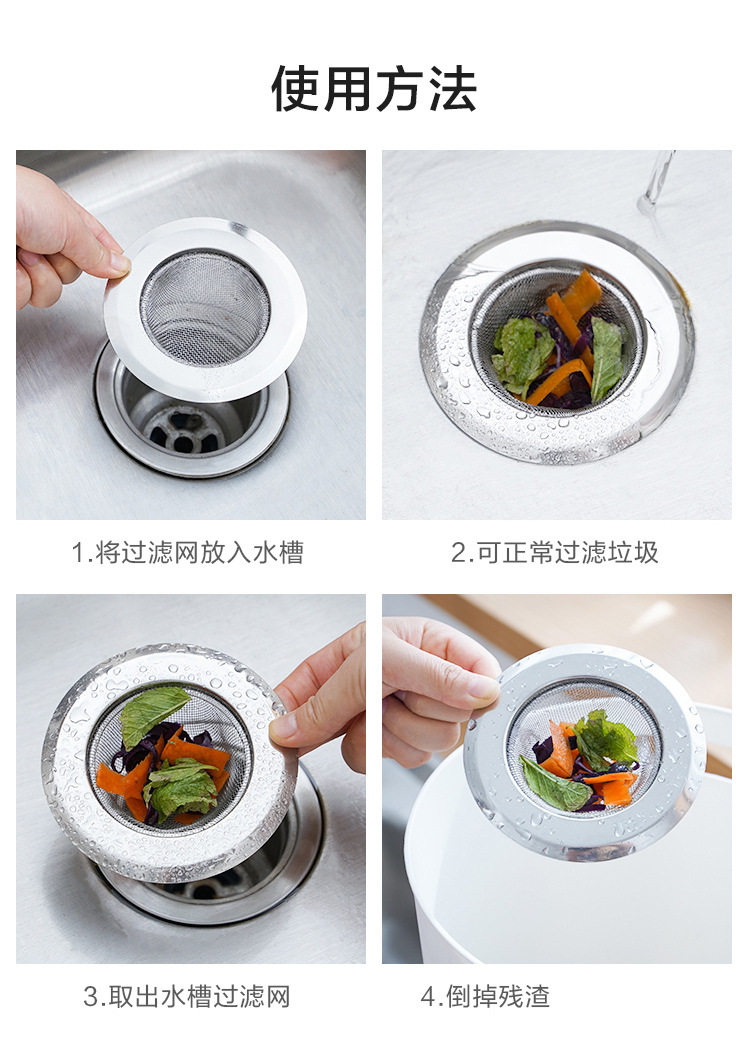 使用方法

1.将过滤网放入水槽

2.可正常过滤垃圾

3.取出水槽过滤网

4.倒掉残渣