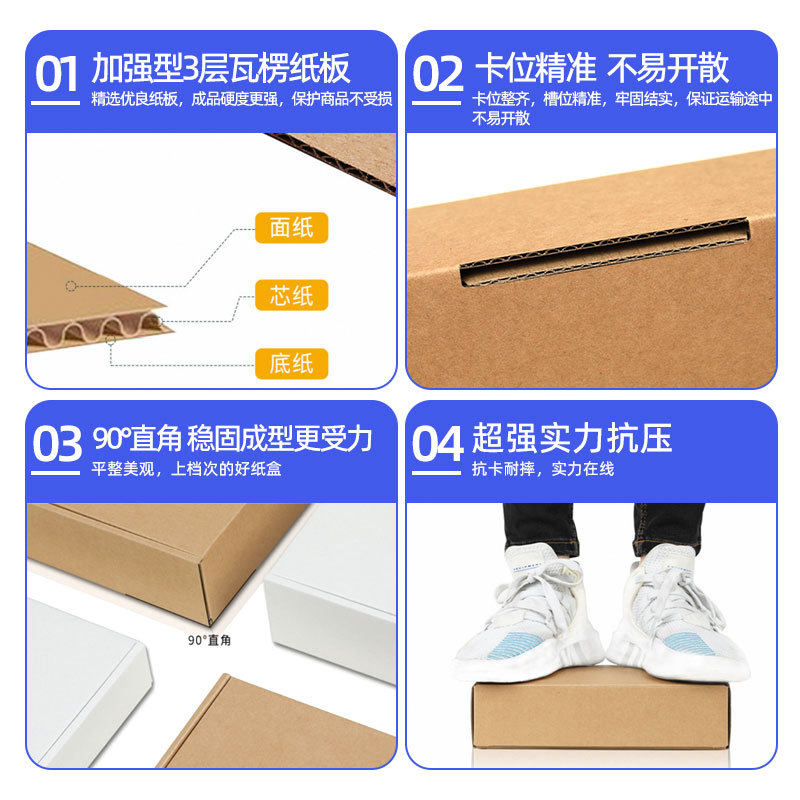 01 加强型3层瓦楞纸板
精选优良纸板，成品硬度更强，保护商品不受损

面纸
芯纸
底纸

02 卡位精准 不易开散
卡位整齐，槽位精准，牢固结实，保证运输途中不易开散

03 90°直角 稳固成型更受力
平整美观，上档次的好纸盒

90°直角

04 超强实力抗压
抗卡耐摔，实力在线