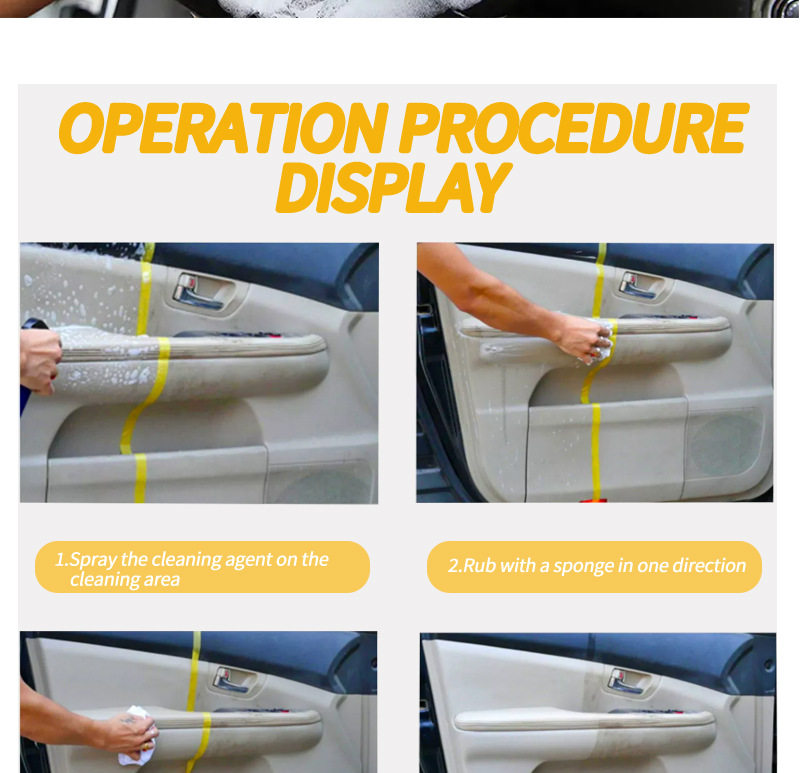 OPERATION PROCEDURE DISPLAY

1.Spray the cleaning agent on the cleaning area

2.Rub with a sponge in one direction