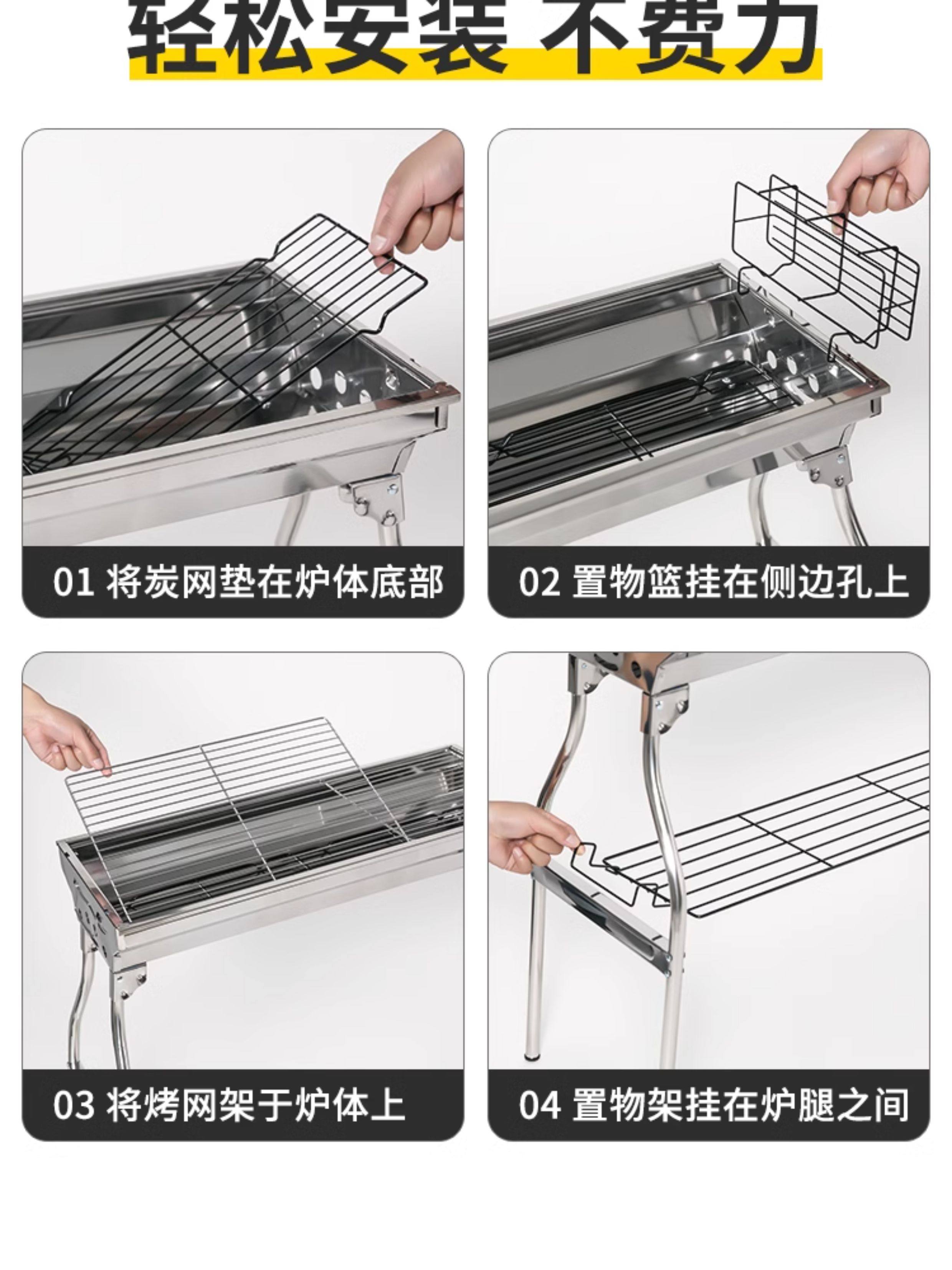 轻松安装 不费力

01 将炭网垫在炉体底部

02 置物篮挂在侧边孔上

03 将烤网架于炉体上

04 置物架挂在炉腿之间