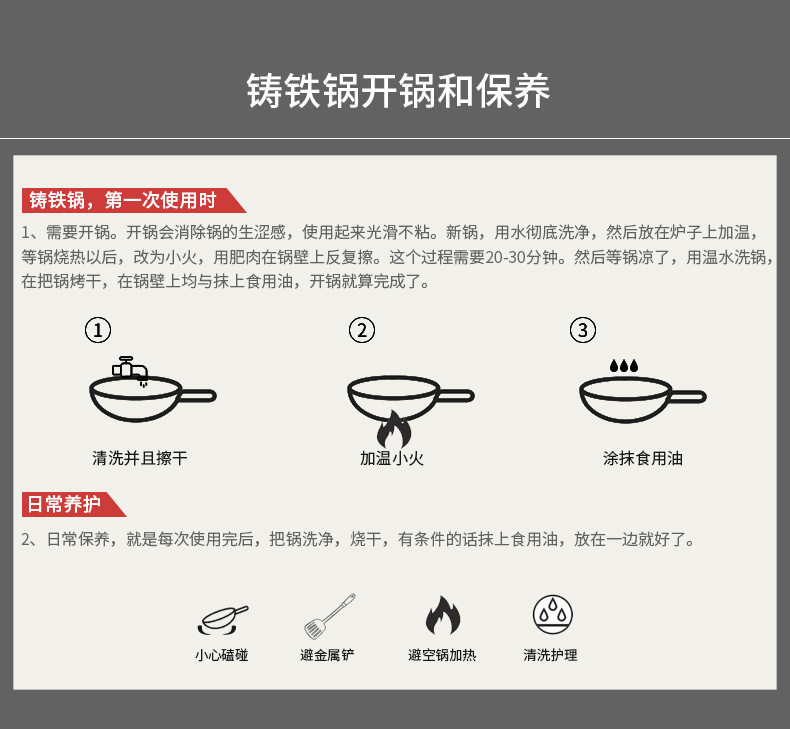 铸铁锅开锅和保养

铸铁锅，第一次使用时

1、需要开锅。开锅会消除锅的生涩感，使用起来光滑不粘。新锅，用水彻底洗净，然后放在炉子上加温，等锅烧热以后，改为小火，用肥肉在锅壁上反复擦。这个过程需要20-30分钟。然后等锅凉了，用温水洗锅，在把锅烤干，在锅壁上均与抹上食用油，开锅就算完成了。

①

清洗并且擦干

②

加温小火

③

涂抹食用油

日常养护

2、日常保养，就是每次使用完后，把锅洗净，烧干，有条件的话抹上食用油，放在一边就好了。

小心磕碰

避金属铲

避空锅加热

清洗护理