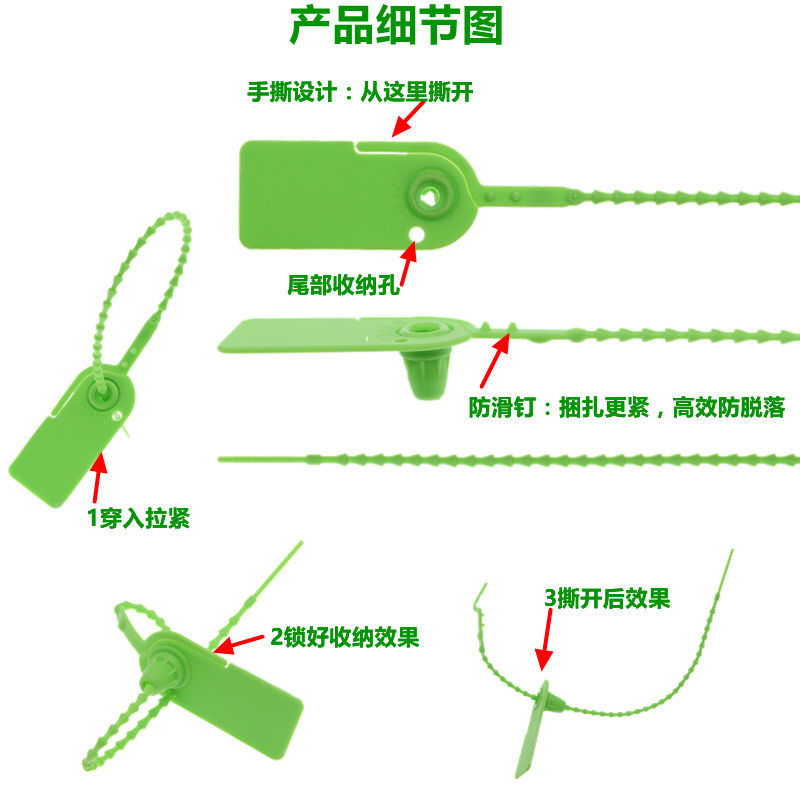 产品细节图

手撕设计：从这里撕开

尾部收纳孔

防滑钉：捆扎更紧，高效防脱落

1穿入拉紧

2锁好收纳效果

3撕开后效果