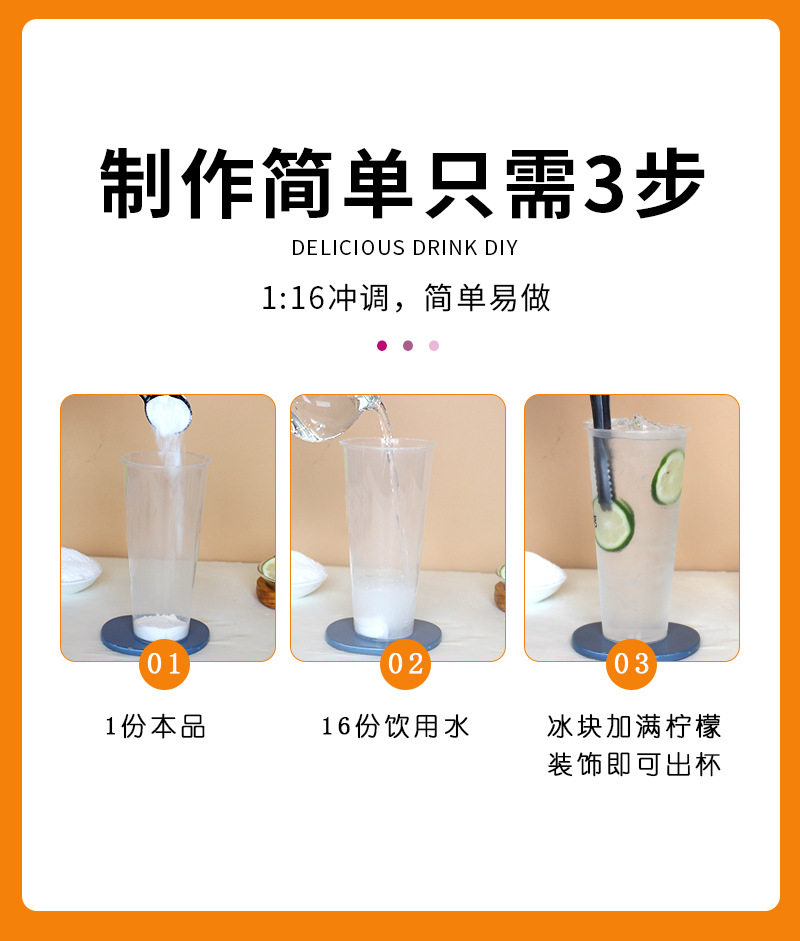 制作简单只需3步

DELICIOUS DRINK DIY

1:16冲调，简单易做

01

1份本品

02

16份饮用水

03

冰块加满柠檬装饰即可出杯