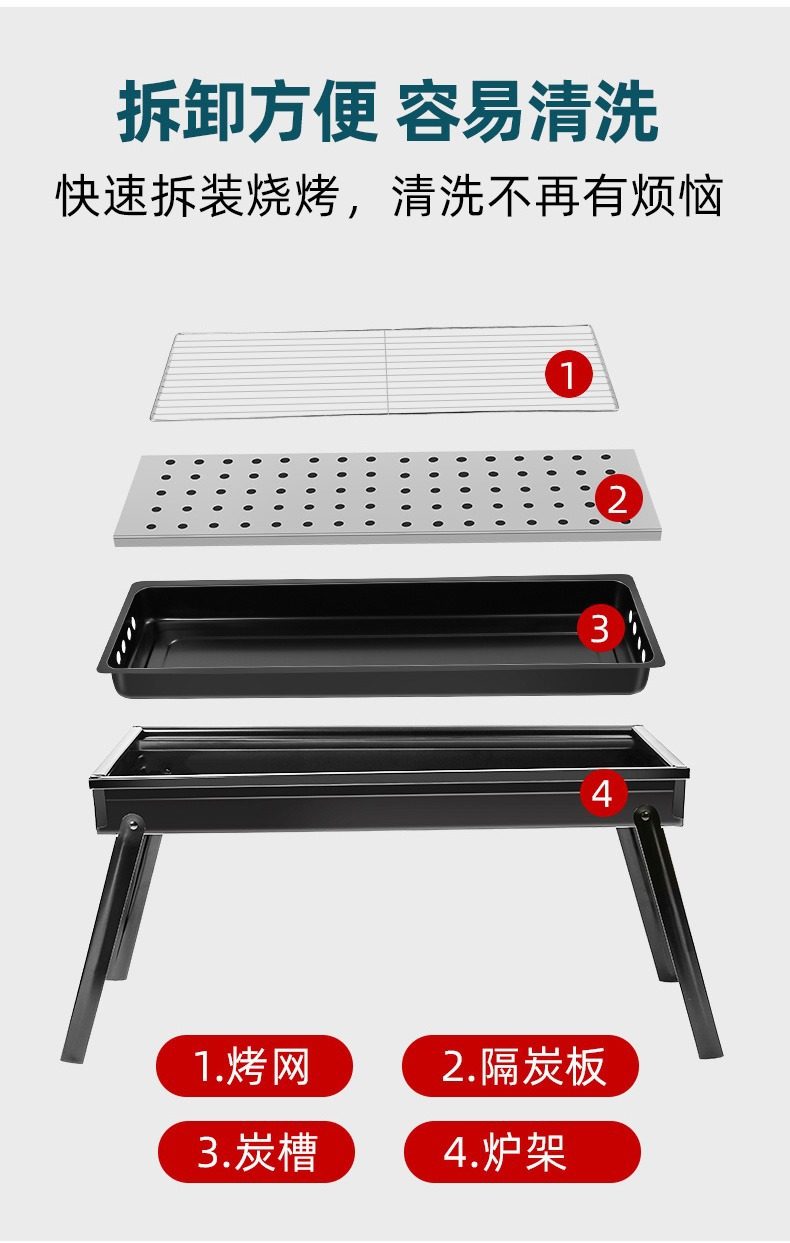 拆卸方便 容易清洗

快速拆装烧烤，清洗不再有烦恼

1

2

3

4

1.烤网

2.隔炭板

3.炭槽

4.炉架