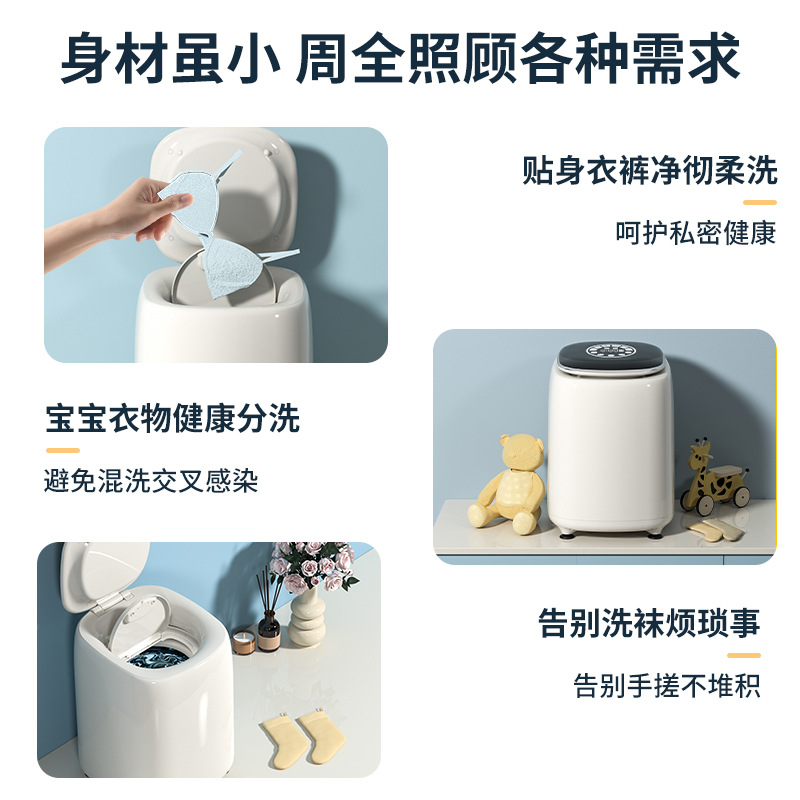 身材虽小 周全照顾各种需求

贴身衣裤净彻柔洗

呵护私密健康

宝宝衣物健康分洗

避免混洗交叉感染

告别洗袜烦琐事

告别手搓不堆积