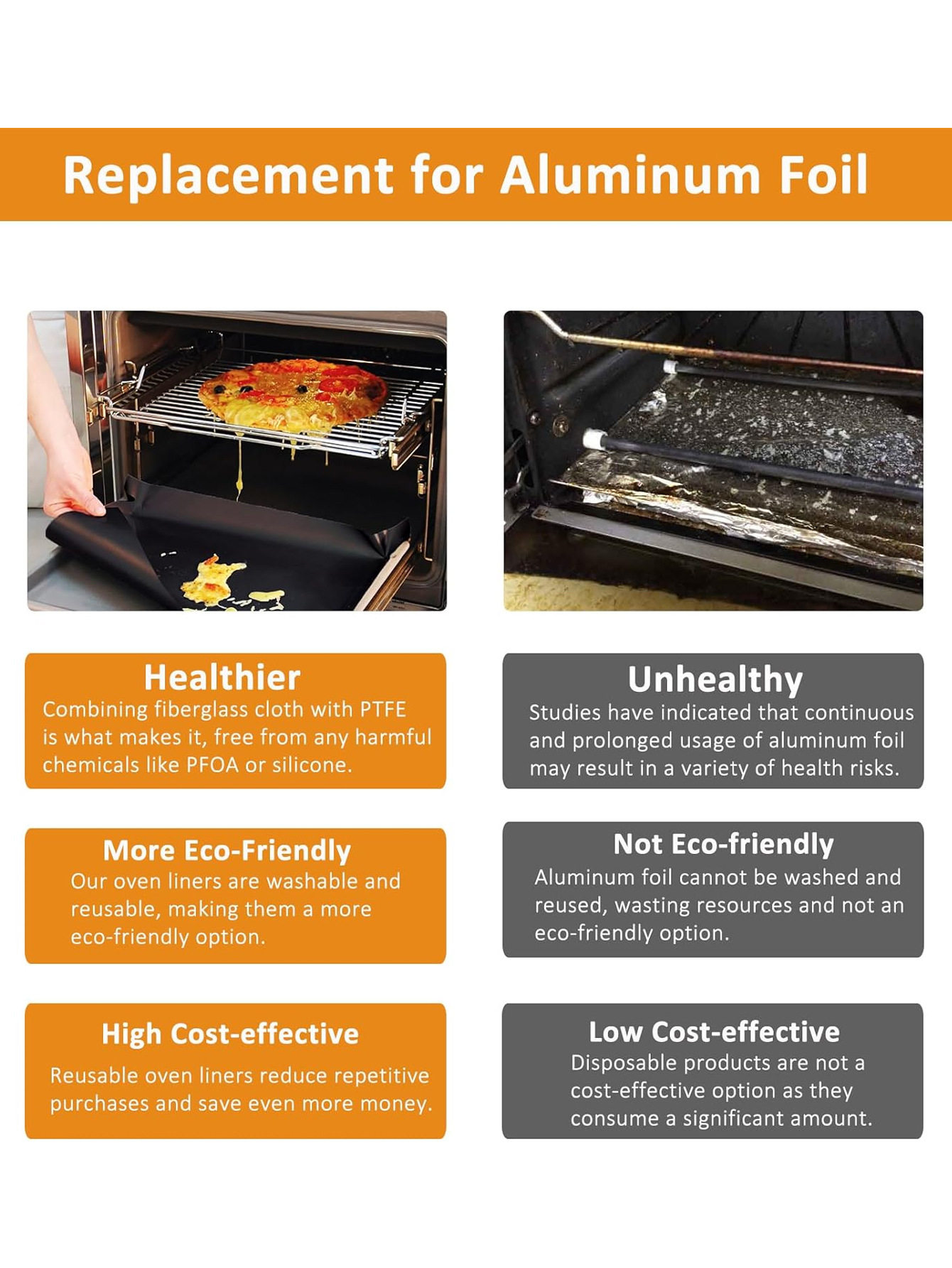 Replacement for Aluminum Foil

Healthier
Combining fiberglass cloth with PTFE is what makes it, free from any harmful chemicals like PFOA or silicone.

More Eco-Friendly
Our oven liners are washable and reusable, making them a more eco-friendly option.

High Cost-effective
Reusable oven liners reduce repetitive purchases and save even more money.

Unhealthy
Studies have indicated that continuous and prolonged usage of aluminum foil may result in a variety of health risks.

Not Eco-friendly
Aluminum foil cannot be washed and reused, wasting resources and not an eco-friendly option.

Low Cost-effective
Disposable products are not a cost-effective option as they consume a significant amount.