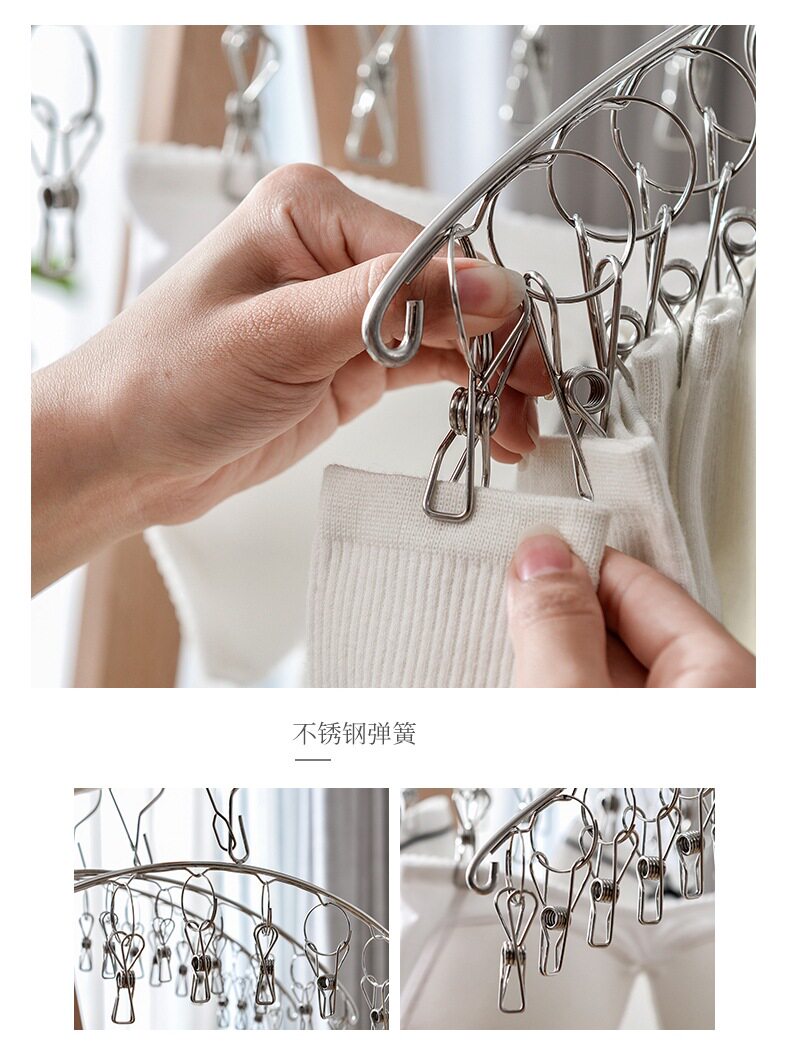 不锈钢弹簧