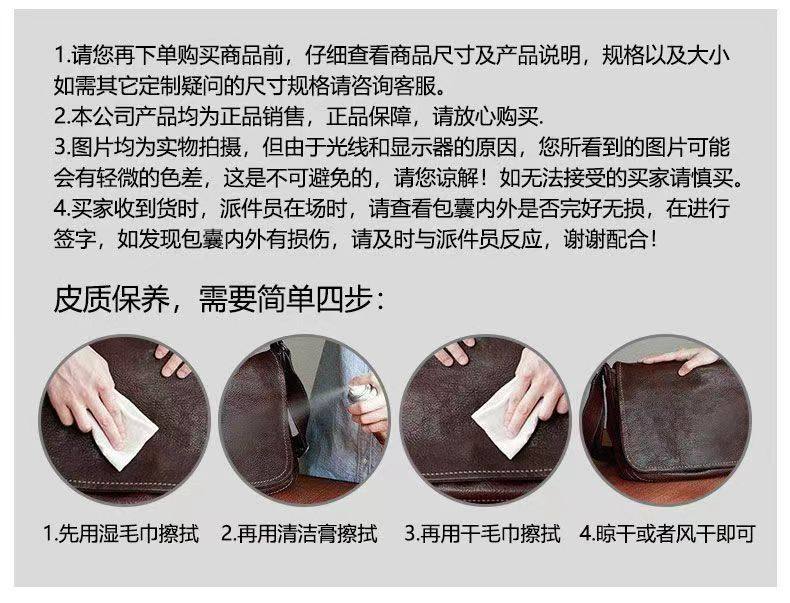 1.请您再下单购买商品前，仔细查看商品尺寸及产品说明，规格以及大小如需其它定制疑问的尺寸规格请咨询客服。
2.本公司产品均为正品销售，正品保障，请放心购买.
3.图片均为实物拍摄，但由于光线和显示器的原因，您所看到的图片可能会有轻微的色差，这是不可避免的，请您谅解！如无法接受的买家请慎买。
4.买家收到货时，派件员在场时，请查看包囊内外是否完好无损，在进行签字，如发现包囊内外有损伤，请及时与派件员反应，谢谢配合！

皮质保养，需要简单四步：

1.先用湿毛巾擦拭 2.再用清洁膏擦拭 3.再用干毛巾擦拭 4.晾干或者风干即可