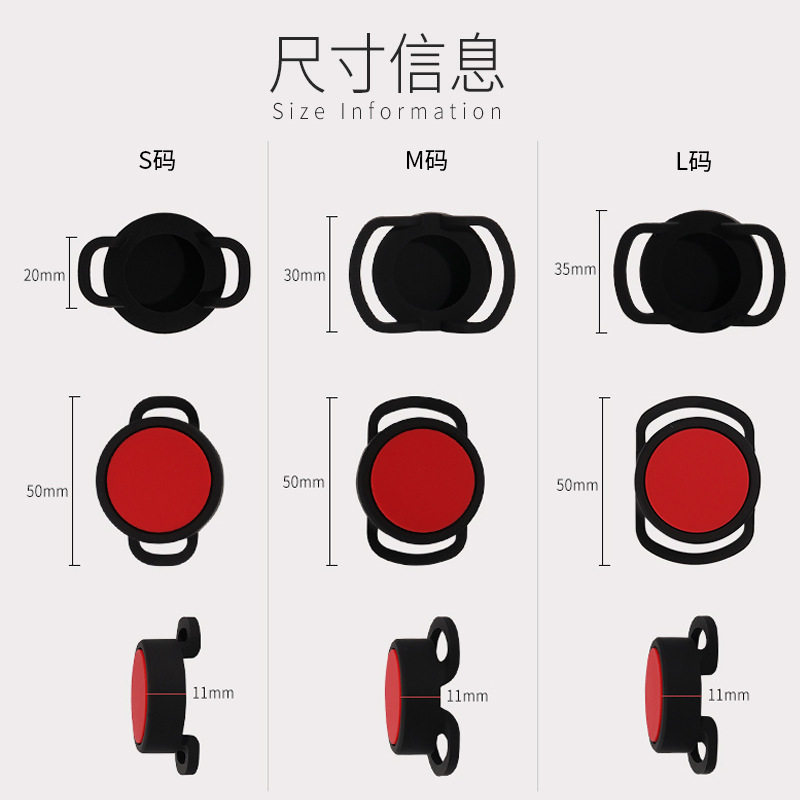 尺寸信息
Size Information

S码

20mm

50mm

11mm

M码

30mm

50mm

11mm

L码

35mm

50mm

11mm